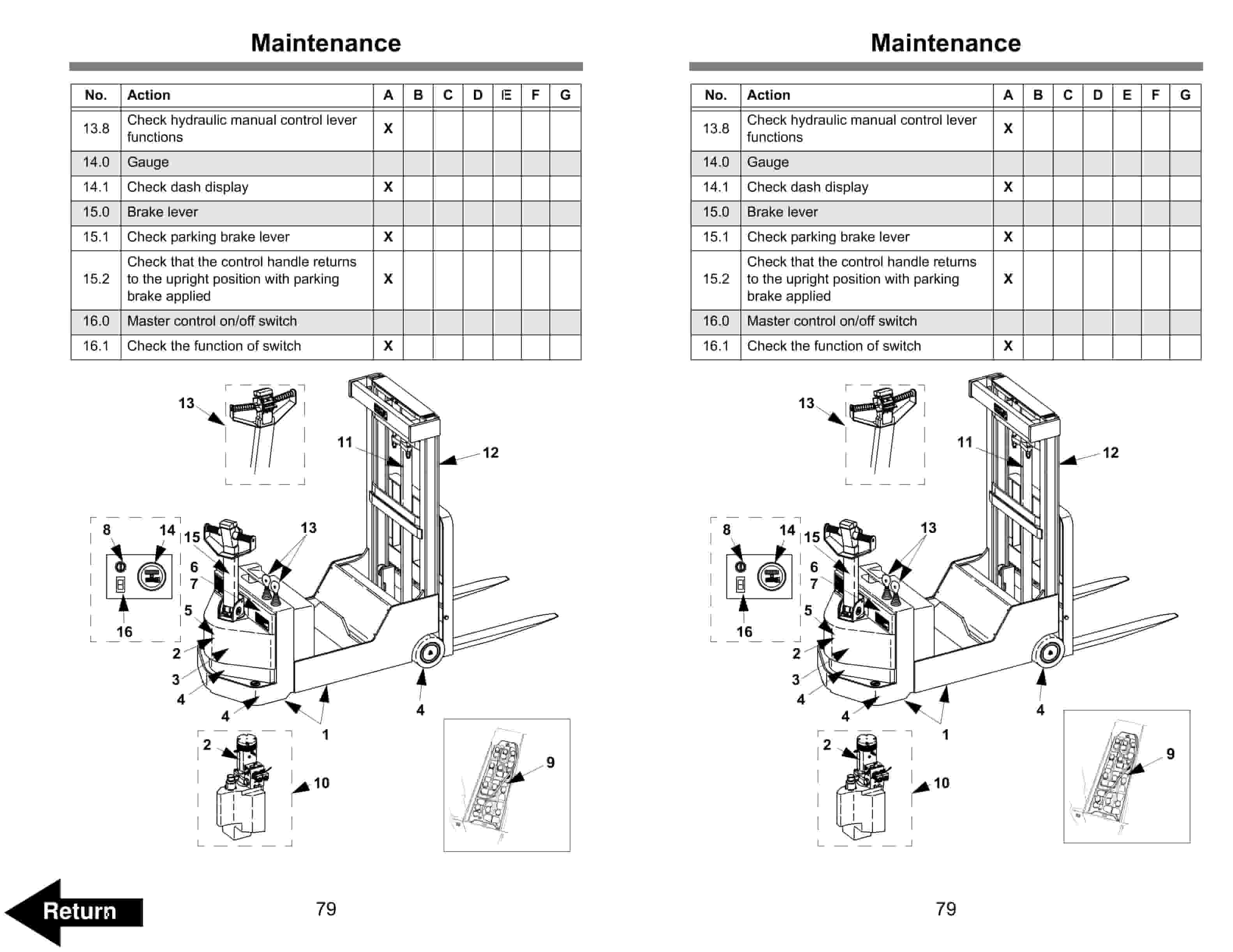 Maintenance

| No. | Action | A | B | C | D | E | F | G |
|---|---|---|---|---|---|---|---|---|
| 13.8 | Check hydraulic manual control lever functions | X | | | | | | |
| 14.0 | Gauge | | | | | | | |
| 14.1 | Check dash display | X | | | | | | |
| 15.0 | Brake lever | | | | | | | |
| 15.1 | Check parking brake lever | X | | | | | | |
| 15.2 | Check that the control handle returns to the upright position with parking brake applied | X | | | | | | |
| 16.0 | Master control on/off switch | | | | | | | |
| 16.1 | Check the function of switch | X | | | | | | |

13
11
12
8
14
15
13
6
7
5
16
2
3
4
4
4
1
2
10
9

Return

79

Maintenance

| No. | Action | A | B | C | D | E | F | G |
|---|---|---|---|---|---|---|---|---|
| 13.8 | Check hydraulic manual control lever functions | X | | | | | | |
| 14.0 | Gauge | | | | | | | |
| 14.1 | Check dash display | X | | | | | | |
| 15.0 | Brake lever | | | | | | | |
| 15.1 | Check parking brake lever | X | | | | | | |
| 15.2 | Check that the control handle returns to the upright position with parking brake applied | X | | | | | | |
| 16.0 | Master control on/off switch | | | | | | | |
| 16.1 | Check the function of switch | X | | | | | | |

13
11
12
8
14
15
13
6
7
5
16
2
3
4
4
4
1
2
10
9

79