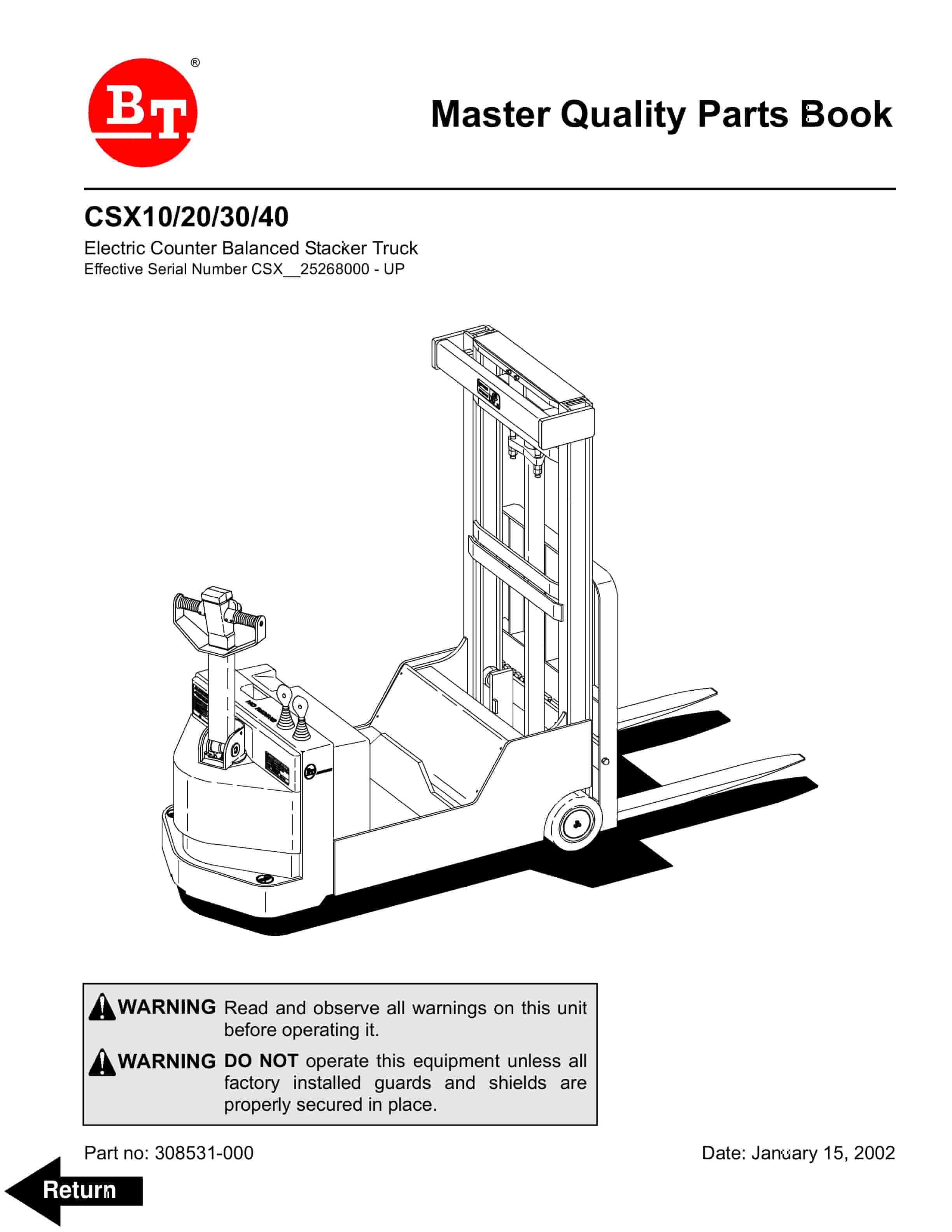 BT®

Master Quality Parts Book

CSX10/20/30/40

Electric Counter Balanced Stacker Truck
Effective Serial Number CSX__25268000 - UP

NO RIDING

WARNING Read and observe all warnings on this unit before operating it.

WARNING DO NOT operate this equipment unless all factory installed guards and shields are properly secured in place.

Part no: 308531-000

Date: January 15, 2002

Return