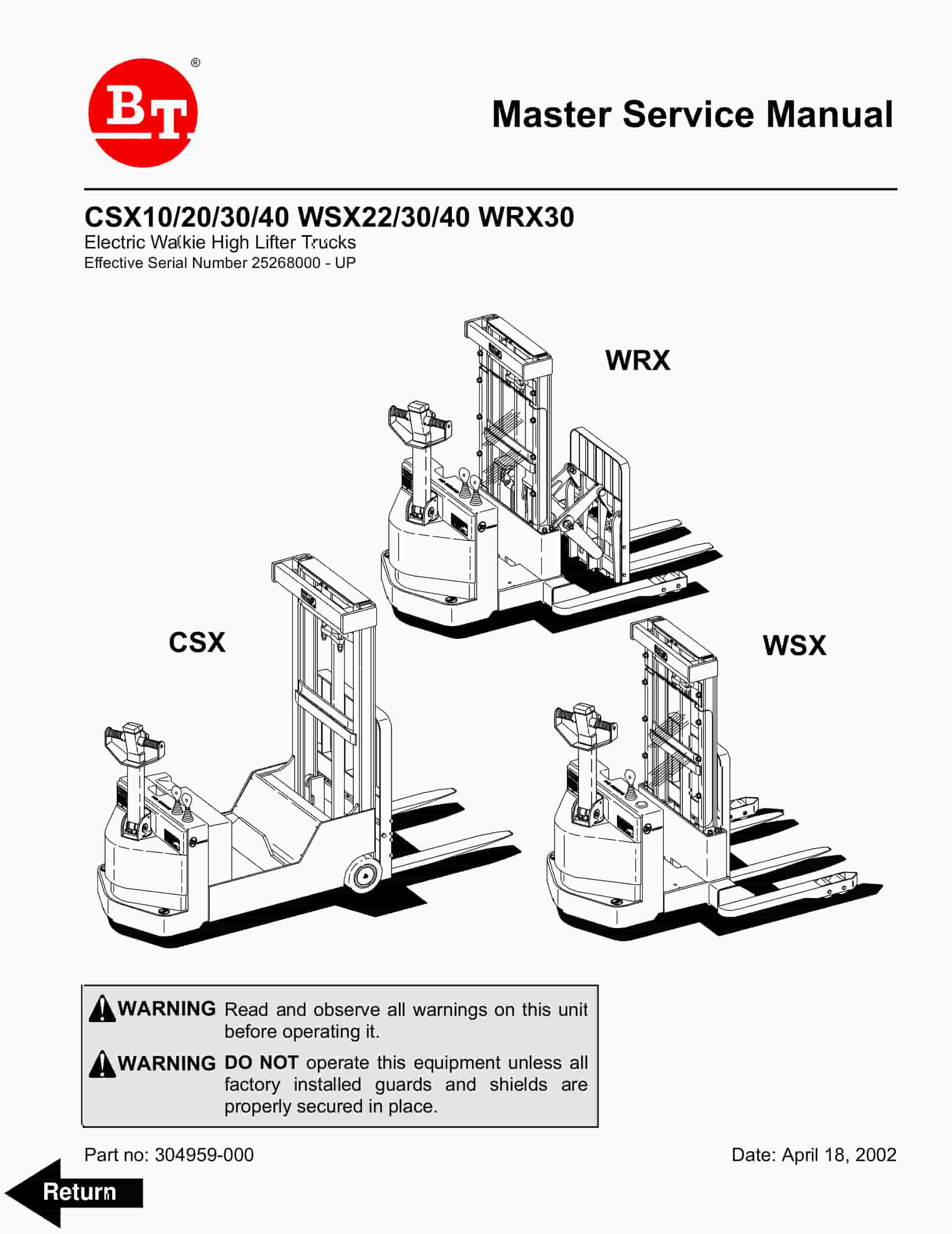 BT®

Master Service Manual

CSX10/20/30/40 WSX22/30/40 WRX30

Electric Walkie High Lifter Trucks

Effective Serial Number 25268000 - UP

WRX

CSX

WSX

WARNING Read and observe all warnings on this unit before operating it.

WARNING DO NOT operate this equipment unless all factory installed guards and shields are properly secured in place.

Part no: 304959-000

Date: April 18, 2002

Return