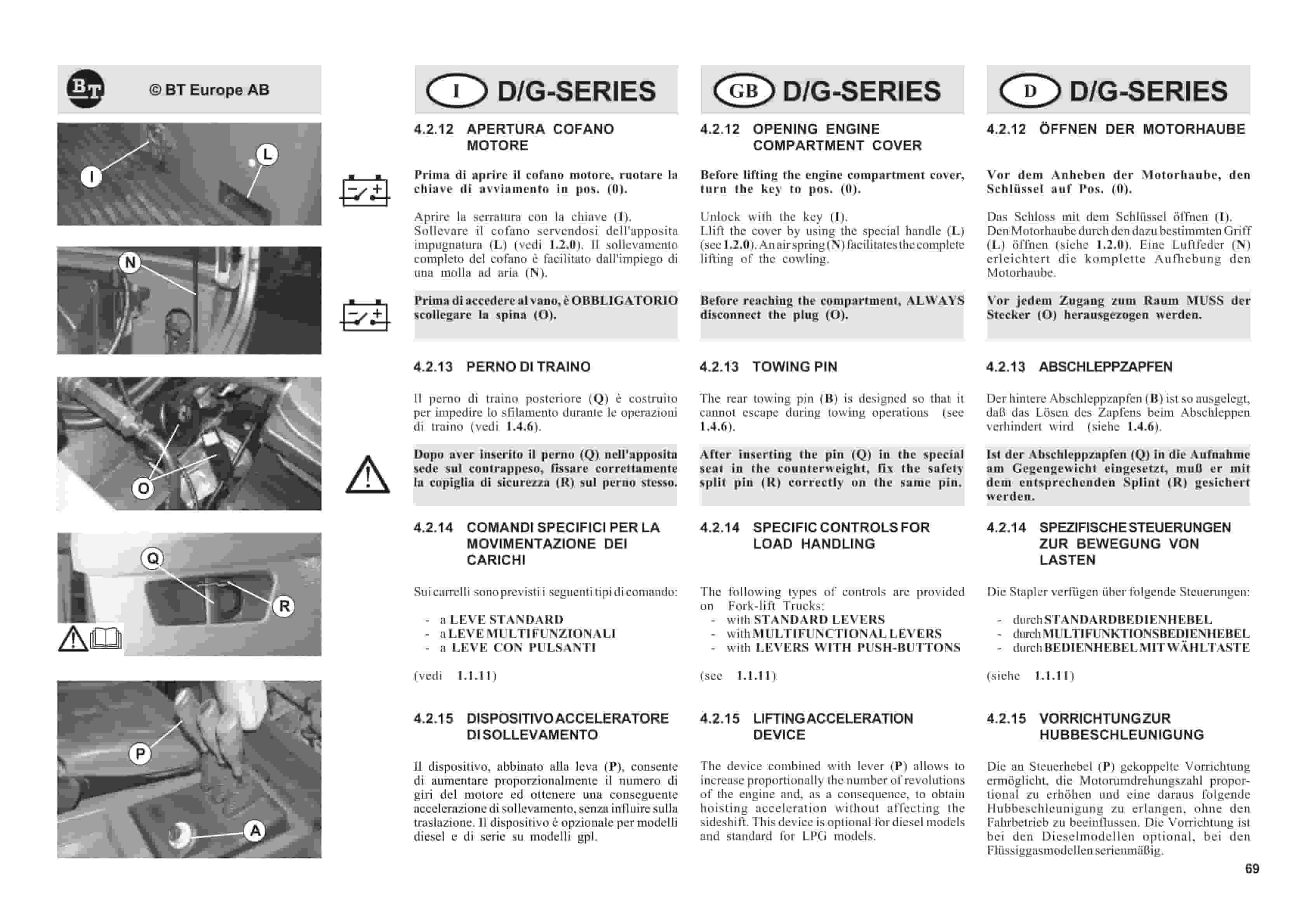 BT © BT Europe AB

I
L
N
O
Q
R
P
A

I D/G-SERIES

4.2.12 APERTURA COFANO MOTORE

Prima di aprire il cofano motore, ruotare la chiave di avviamento in pos. (0).

Aprire la serratura con la chiave (I). Sollevare il cofano servendosi dell'apposita impugnatura (L) (vedi 1.2.0). Il sollevamento completo del cofano è facilitato dall'impiego di una molla ad aria (N).

Prima di accedere al vano, è OBBLIGATORIO scollegare la spina (O).

4.2.13 PERNO DI TRAINO

Il perno di traino posteriore (Q) è costruito per impedire lo sfilamento durante le operazioni di traino (vedi 1.4.6).

Dopo aver inserito il perno (Q) nell'apposita sede sul contrappeso, fissare correttamente la copiglia di sicurezza (R) sul perno stesso.

4.2.14 COMANDI SPECIFICI PER LA MOVIMENTAZIONE DEI CARICHI

Sui carrelli sono previsti i seguenti tipi di comando:

- a LEVE STANDARD
- a LEVE MULTIFUNZIONALI
- a LEVE CON PULSANTI

(vedi 1.1.11)

4.2.15 DISPOSITIVO ACCELERATORE DI SOLLEVAMENTO

Il dispositivo, abbinato alla leva (P), consente di aumentare proporzionalmente il numero di giri del motore ed ottenere una conseguente accelerazione di sollevamento, senza influire sulla traslazione. Il dispositivo è opzionale per modelli diesel e di serie su modelli gpl.

GB D/G-SERIES

4.2.12 OPENING ENGINE COMPARTMENT COVER

Before lifting the engine compartment cover, turn the key to pos. (0).

Unlock with the key (I). Lift the cover by using the special handle (L) (see 1.2.0). An air spring (N) facilitates the complete lifting of the cowling.

Before reaching the compartment, ALWAYS disconnect the plug (O).

4.2.13 TOWING PIN

The rear towing pin (B) is designed so that it cannot escape during towing operations (see 1.4.6).

After inserting the pin (Q) in the special seat in the counterweight, fix the safety split pin (R) correctly on the same pin.

4.2.14 SPECIFIC CONTROLS FOR LOAD HANDLING

The following types of controls are provided on Fork-lift Trucks:
- with STANDARD LEVERS
- with MULTIFUNCTIONAL LEVERS
- with LEVERS WITH PUSH-BUTTONS

(see 1.1.11)

4.2.15 LIFTING ACCELERATION DEVICE

The device combined with lever (P) allows to increase proportionally the number of revolutions of the engine and, as a consequence, to obtain hoisting acceleration without affecting the sideshift. This device is optional for diesel models and standard for LPG models.

D D/G-SERIES

4.2.12 ÖFFNEN DER MOTORHAUBE

Vor dem Anheben der Motorhaube, den Schlüssel auf Pos. (0).

Das Schloss mit dem Schlüssel öffnen (I). Den Motorhaube durch den dazu bestimmten Griff (L) öffnen (siehe 1.2.0). Eine Luftfeder (N) erleichtert die komplette Aufhebung den Motorhaube.

Vor jedem Zugang zum Raum MUSS der Stecker (O) herausgezogen werden.

4.2.13 ABSCHLEPPZAPFEN

Der hintere Abschleppzapfen (B) ist so ausgelegt, daß das Lösen des Zapfens beim Abschleppen verhindert wird (siehe 1.4.6).

Ist der Abschleppzapfen (Q) in die Aufnahme am Gegengewicht eingesetzt, muß er mit dem entsprechenden Splint (R) gesichert werden.

4.2.14 SPEZIFISCHE STEUERUNGEN ZUR BEWEGUNG VON LASTEN

Die Stapler verfügen über folgende Steuerungen:

- durch STANDARDBEDIENHEBEL
- durch MULTIFUNKTIONSBEDIENHEBEL
- durch BEDIENHEBEL MIT WÄHLTASTE

(siehe 1.1.11)

4.2.15 VORRICHTUNG ZUR HUBBESCHLEUNIGUNG

Die an Steuerhebel (P) gekoppelte Vorrichtung ermöglicht, die Motorumdrehungszahl proportional zu erhöhen und eine daraus folgende Hubbeschleunigung zu erlangen, ohne den Fahrbetrieb zu beeinflussen. Die Vorrichtung ist bei den Dieselmodellen optional, bei den Flüssiggasmodellen serienmäßig.

69