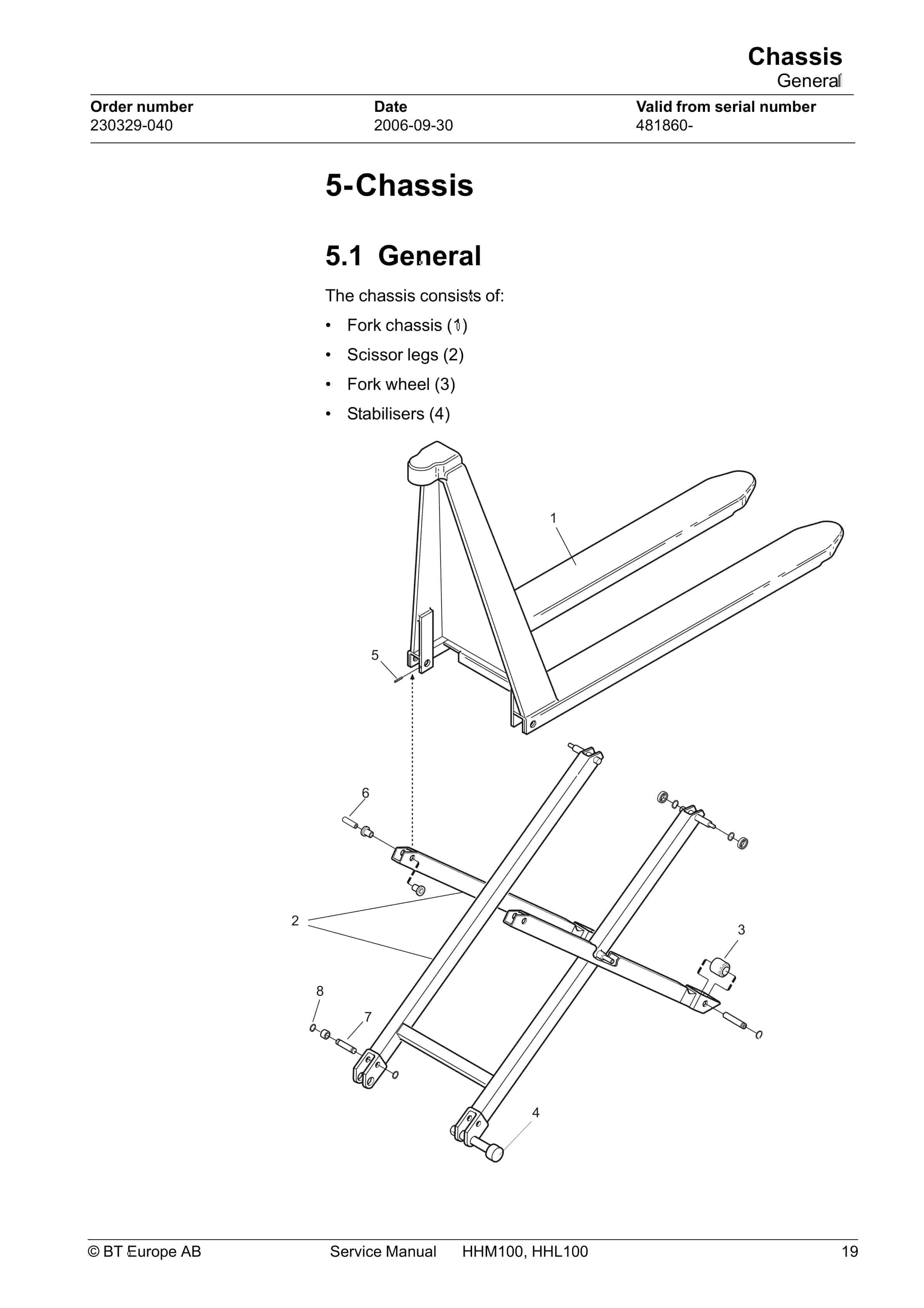 Chassis
General

| Order number | Date | Valid from serial number |
|---|---|---|
| 230329-040 | 2006-09-30 | 481860- |

5-Chassis

5.1 General

The chassis consists of:

• Fork chassis (1)
• Scissor legs (2)
• Fork wheel (3)
• Stabilisers (4)

1
5
6
2
3
8
7
4

© BT Europe AB Service Manual HHM100, HHL100 19