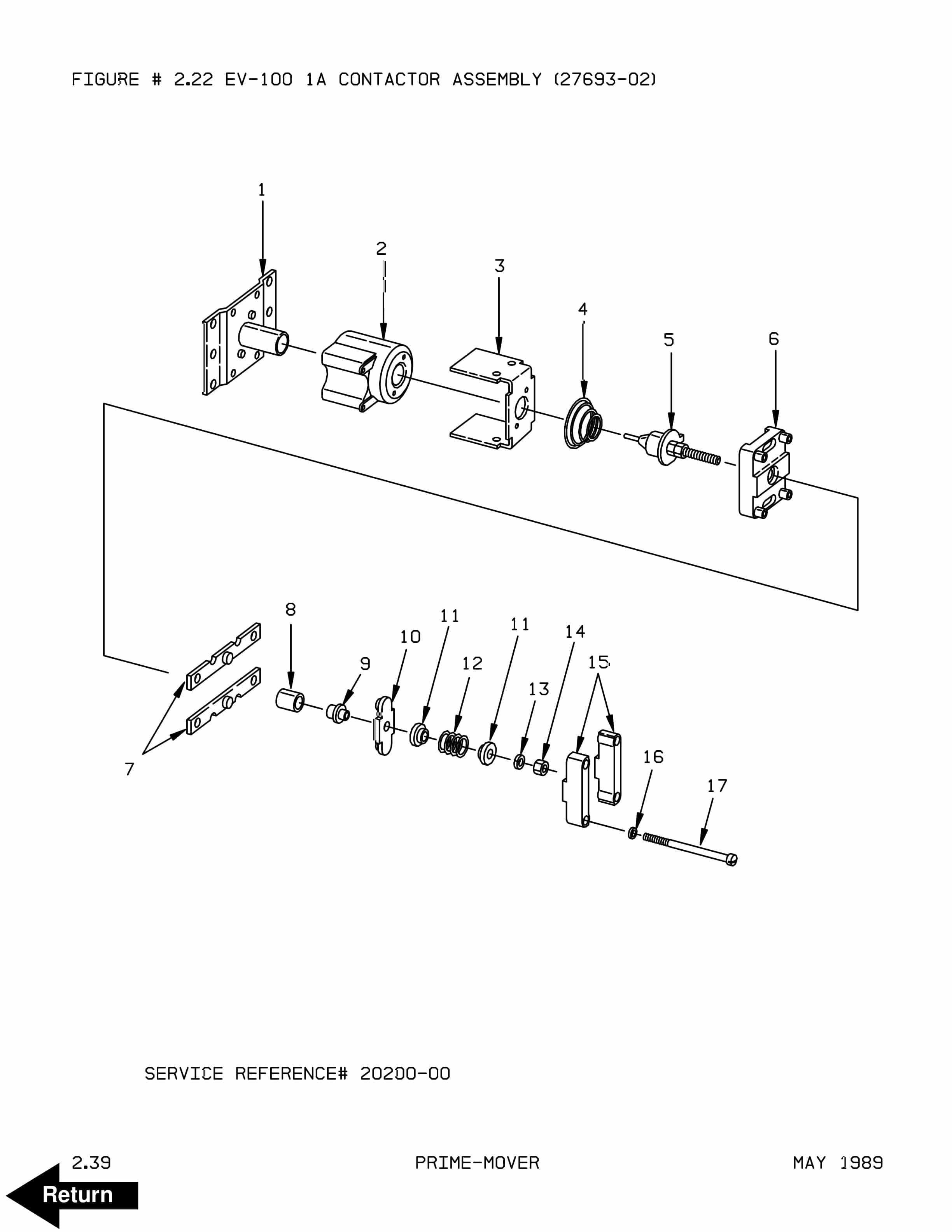 FIGURE # 2.22 EV-100 1A CONTACTOR ASSEMBLY (27693-02)

1
2
3
4
5
6
8
11
10
11
14
9
12
15
13
7
16
17

SERVICE REFERENCE# 20200-00

2.39

PRIME-MOVER

MAY 1989

Return