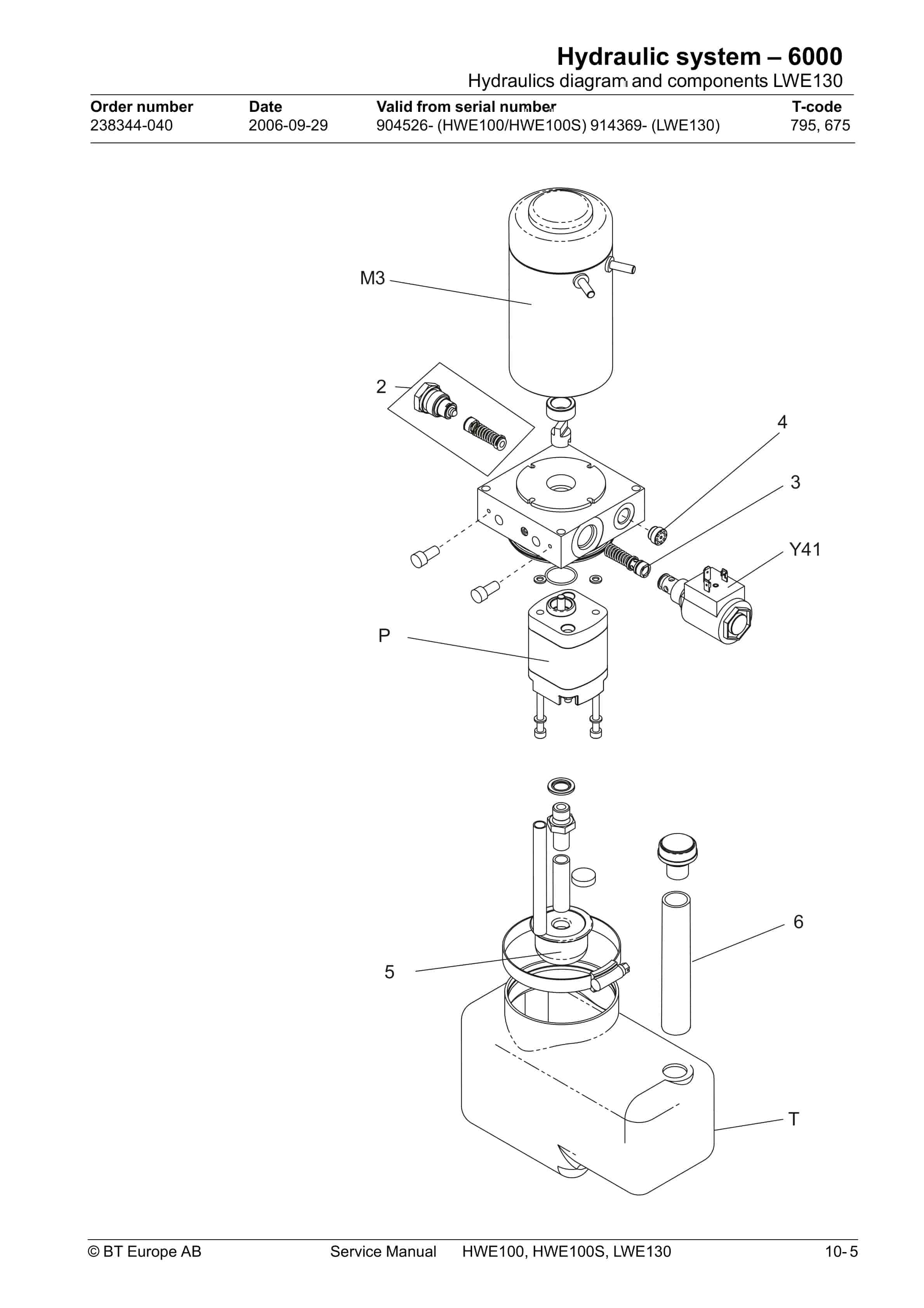 Hydraulic system – 6000
Hydraulics diagram and components LWE130

| Order number | Date | Valid from serial number | T-code |
|---|---|---|---|
| 238344-040 | 2006-09-29 | 904526- (HWE100/HWE100S) 914369- (LWE130) | 795, 675 |

M3
2
4
3
Y41
P
6
5
T

© BT Europe AB
Service Manual HWE100, HWE100S, LWE130
10- 5