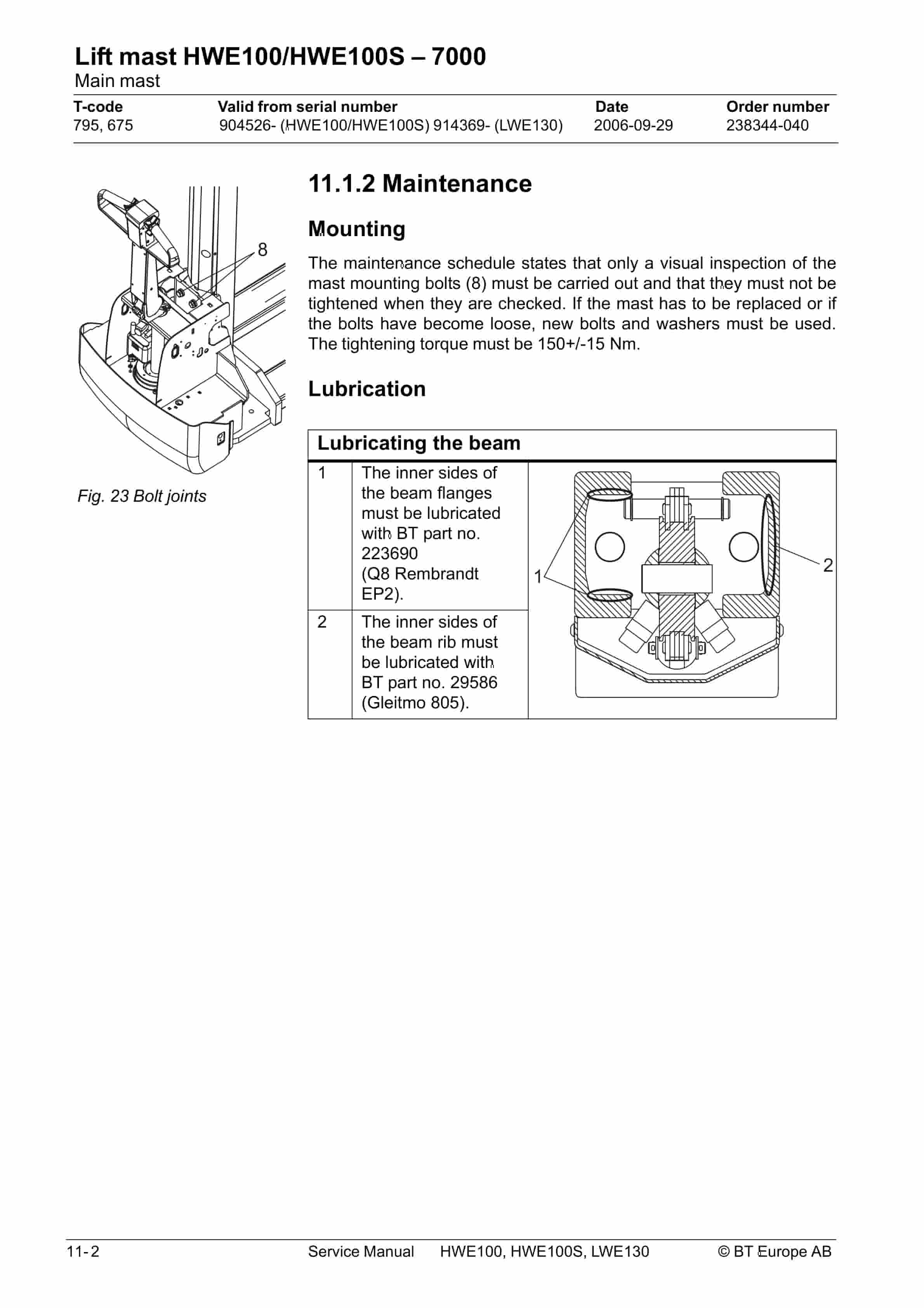 Lift mast HWE100/HWE100S – 7000
Main mast

| T-code | Valid from serial number | Date | Order number |
|---|---|---|---|
| 795, 675 | 904526- (HWE100/HWE100S) 914369- (LWE130) | 2006-09-29 | 238344-040 |

8

Fig. 23 Bolt joints

11.1.2 Maintenance

Mounting

The maintenance schedule states that only a visual inspection of the mast mounting bolts (8) must be carried out and that they must not be tightened when they are checked. If the mast has to be replaced or if the bolts have become loose, new bolts and washers must be used. The tightening torque must be 150+/-15 Nm.

Lubrication

| Lubricating the beam | | |
|---|---|---|
| 1 | The inner sides of the beam flanges must be lubricated with BT part no. 223690 (Q8 Rembrandt EP2). | 1 2 |
| 2 | The inner sides of the beam rib must be lubricated with BT part no. 29586 (Gleitmo 805). | |

11-2 Service Manual HWE100, HWE100S, LWE130 © BT Europe AB