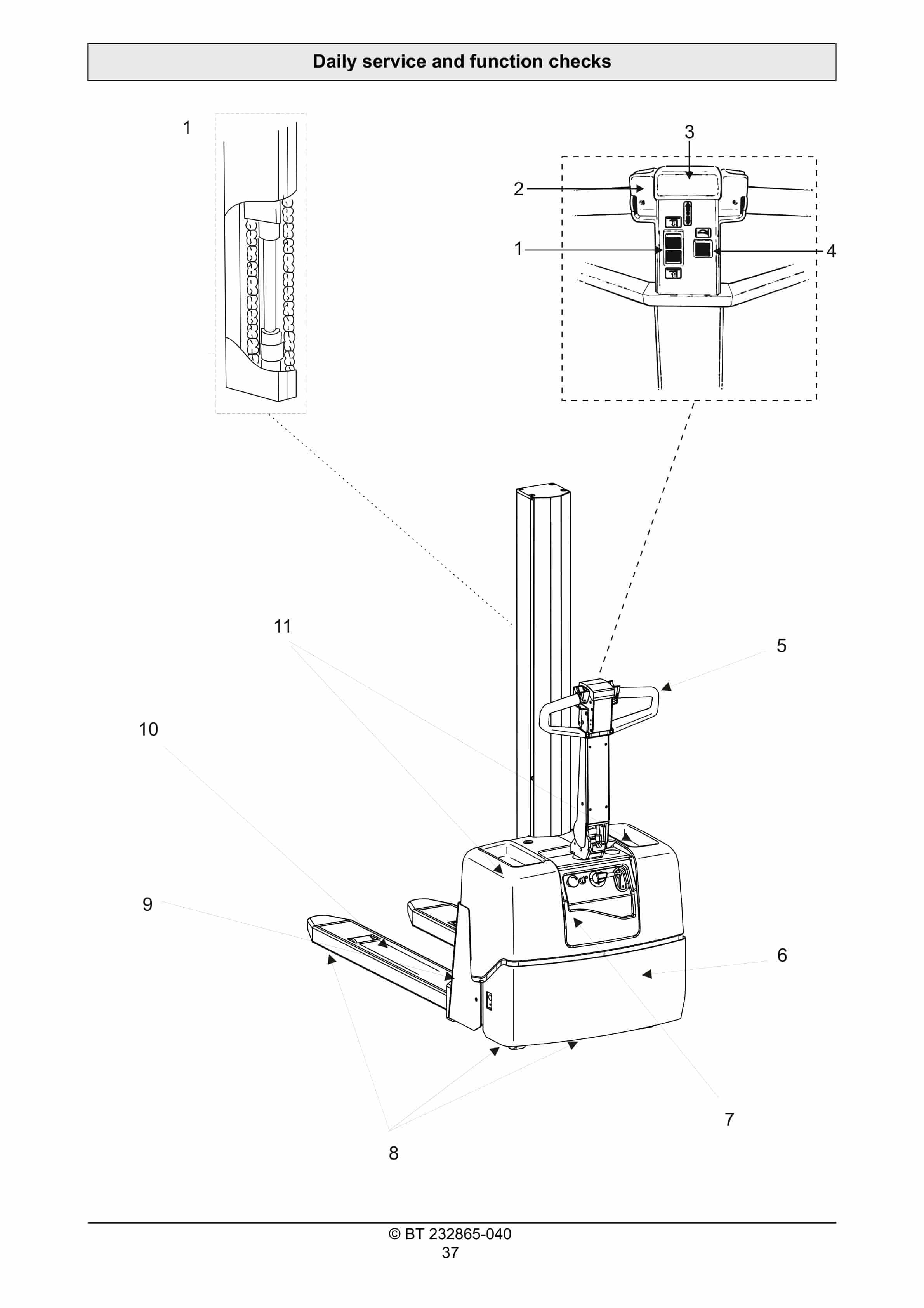 Daily service and function checks

1

3

2

1

4

11

5

10

9

6

7

8

© BT 232865-040
37