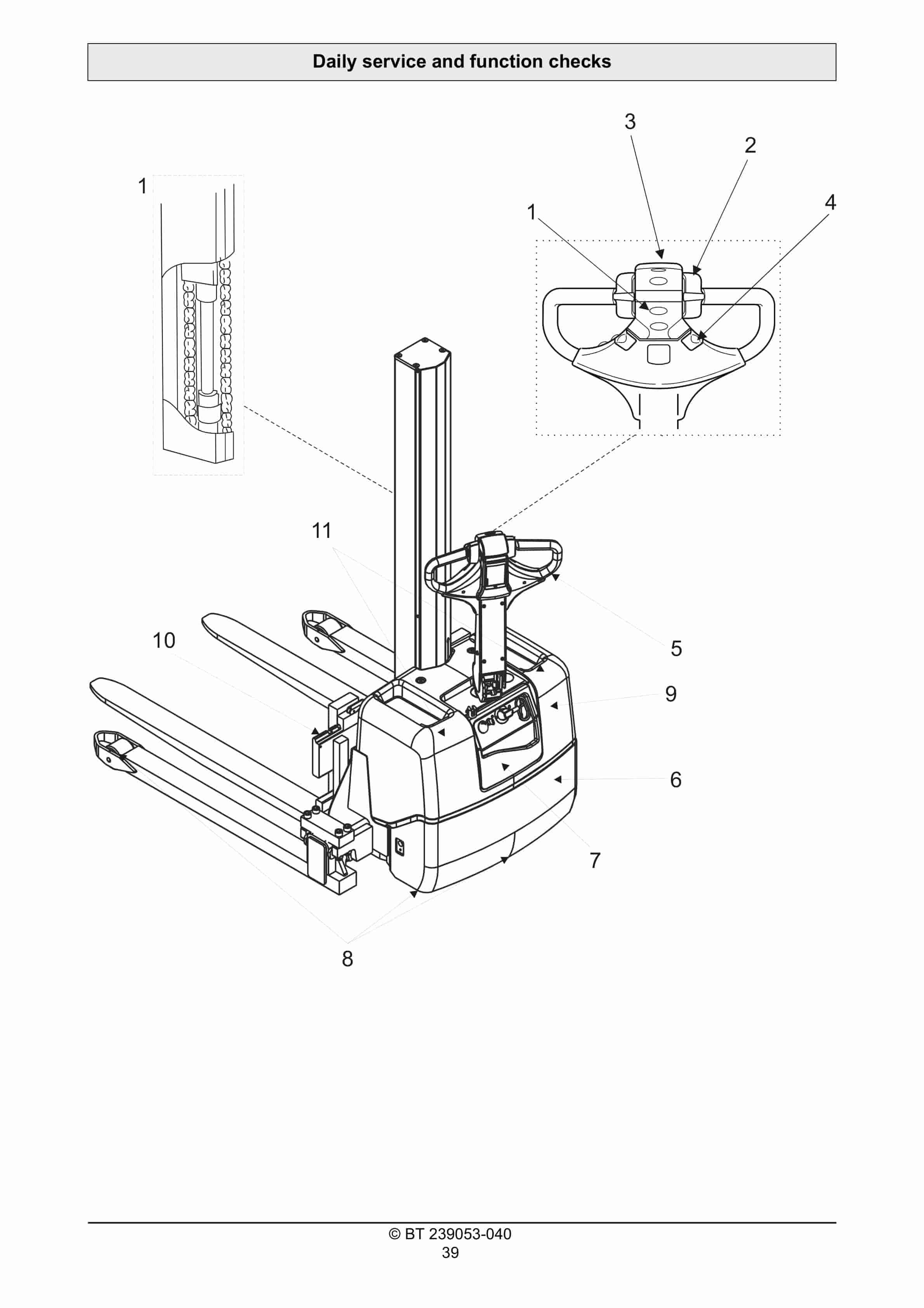 Daily service and function checks

3
2
1
1
4
11
10
5
9
6
7
8

© BT 239053-040
39