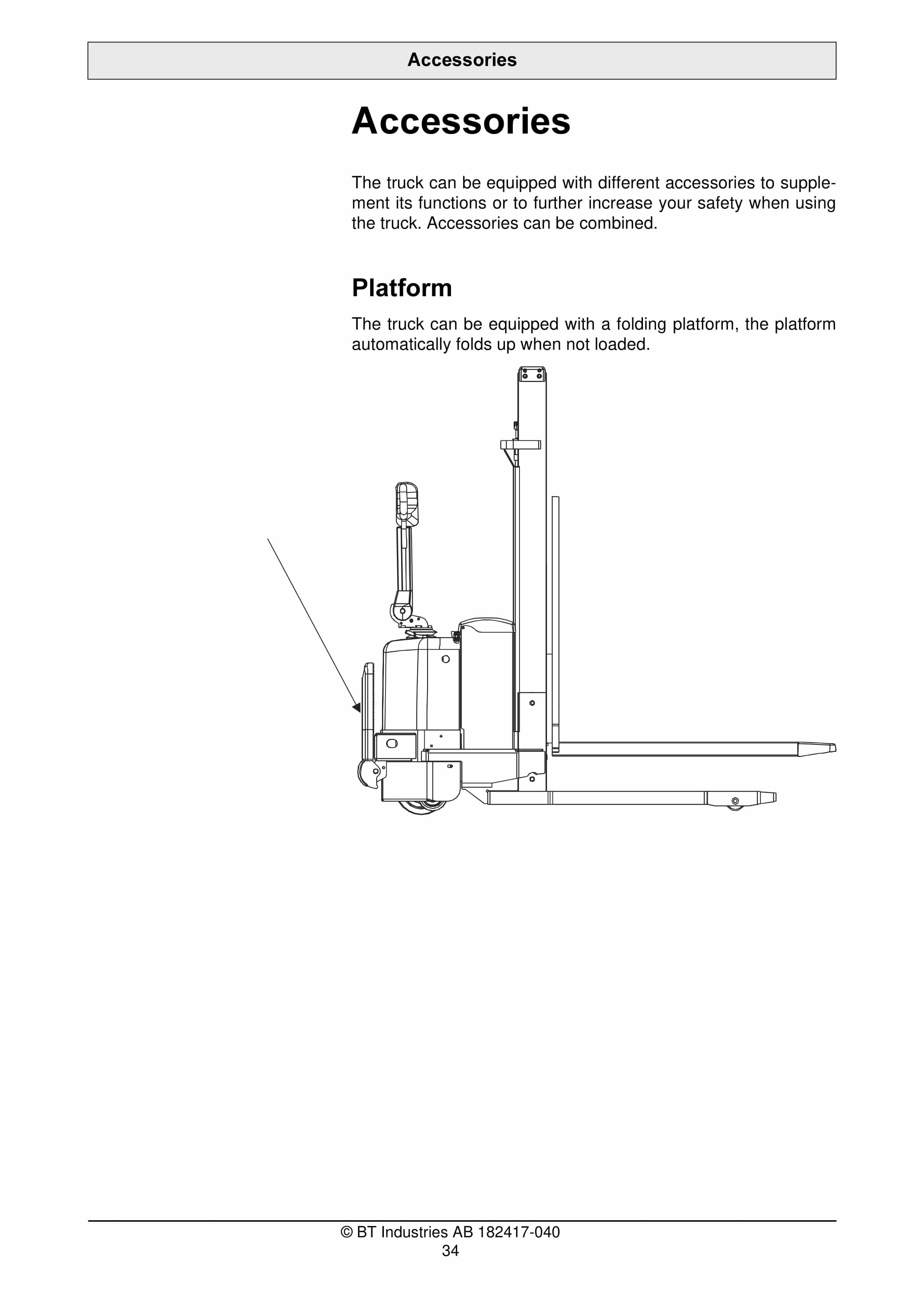 Accessories

Accessories

The truck can be equipped with different accessories to supplement its functions or to further increase your safety when using the truck. Accessories can be combined.

Platform

The truck can be equipped with a folding platform, the platform automatically folds up when not loaded.

© BT Industries AB 182417-040
34