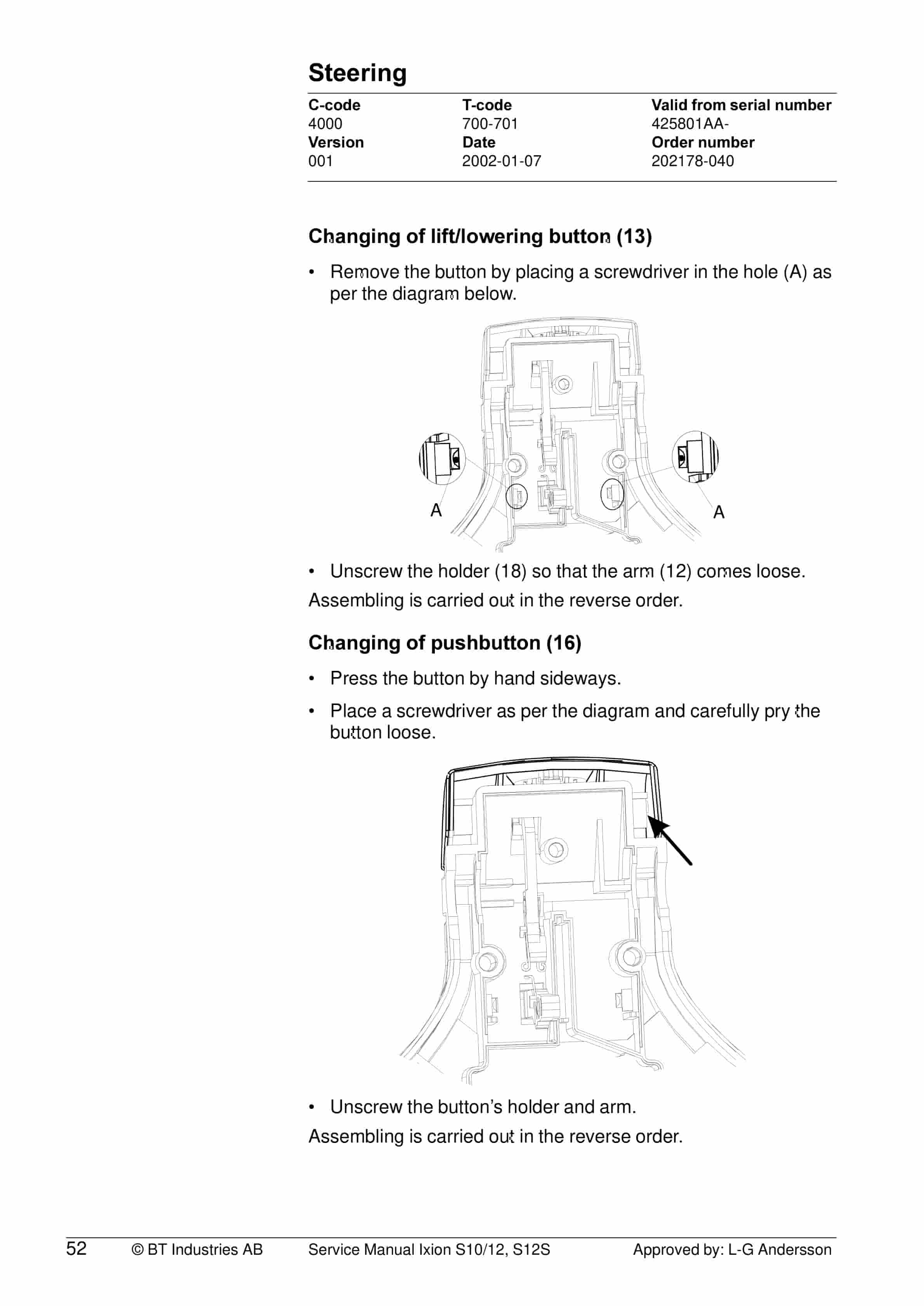 Steering

| C-code | T-code | Valid from serial number |
|---|---|---|
| 4000 | 700-701 | 425801AA- |
| Version | Date | Order number |
| 001 | 2002-01-07 | 202178-040 |

Changing of lift/lowering button (13)

• Remove the button by placing a screwdriver in the hole (A) as per the diagram below.

A

A

• Unscrew the holder (18) so that the arm (12) comes loose.

Assembling is carried out in the reverse order.

Changing of pushbutton (16)

• Press the button by hand sideways.

• Place a screwdriver as per the diagram and carefully pry the button loose.

• Unscrew the button's holder and arm.

Assembling is carried out in the reverse order.

52 © BT Industries AB Service Manual Ixion S10/12, S12S Approved by: L-G Andersson