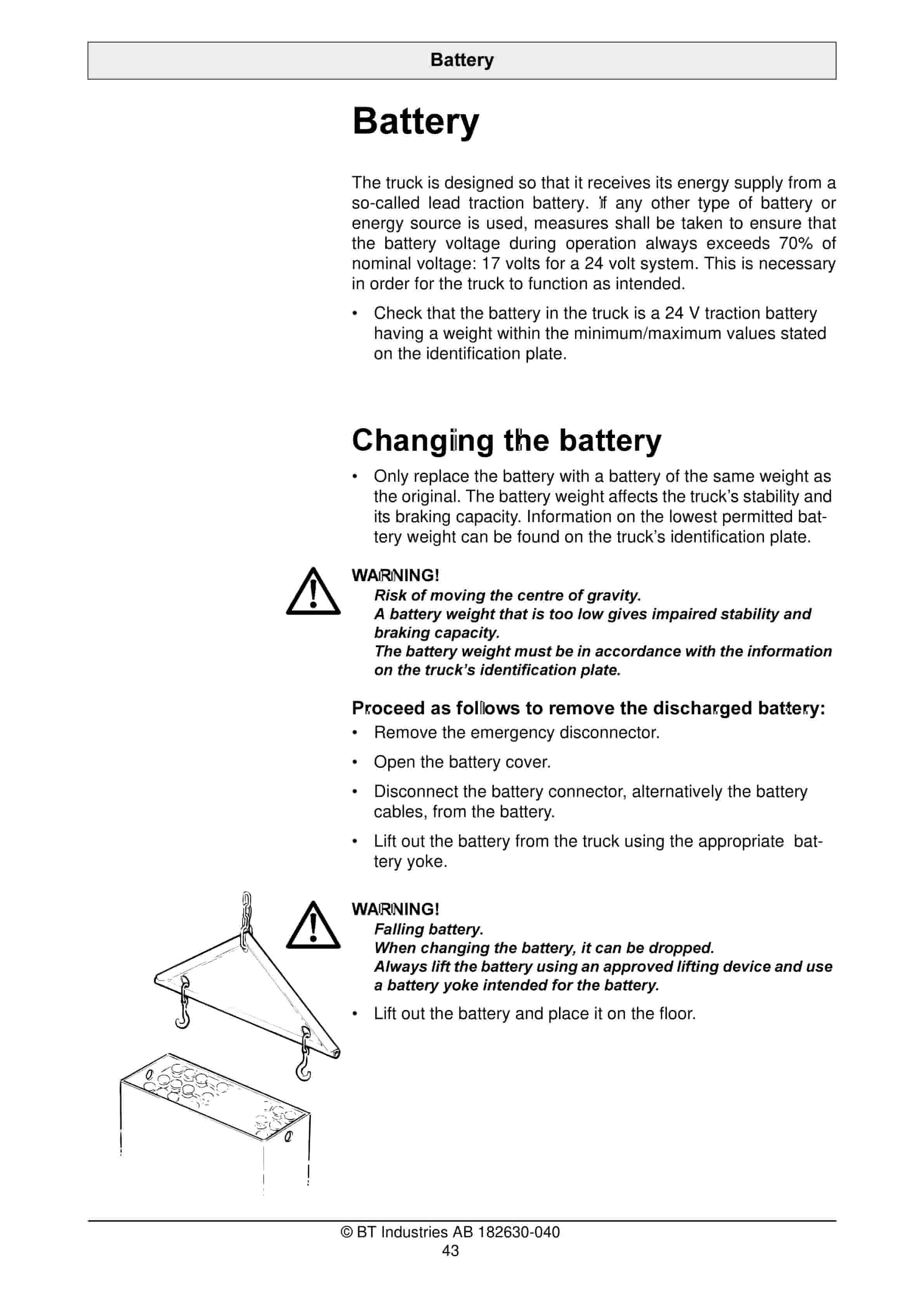 Battery

Battery

The truck is designed so that it receives its energy supply from a so-called lead traction battery. If any other type of battery or energy source is used, measures shall be taken to ensure that the battery voltage during operation always exceeds 70% of nominal voltage: 17 volts for a 24 volt system. This is necessary in order for the truck to function as intended.

• Check that the battery in the truck is a 24 V traction battery having a weight within the minimum/maximum values stated on the identification plate.

Changing the battery

• Only replace the battery with a battery of the same weight as the original. The battery weight affects the truck's stability and its braking capacity. Information on the lowest permitted battery weight can be found on the truck's identification plate.

WARNING!
Risk of moving the centre of gravity.
A battery weight that is too low gives impaired stability and braking capacity.
The battery weight must be in accordance with the information on the truck's identification plate.

Proceed as follows to remove the discharged battery:

• Remove the emergency disconnector.

• Open the battery cover.

• Disconnect the battery connector, alternatively the battery cables, from the battery.

• Lift out the battery from the truck using the appropriate battery yoke.

WARNING!
Falling battery.
When changing the battery, it can be dropped.
Always lift the battery using an approved lifting device and use a battery yoke intended for the battery.

• Lift out the battery and place it on the floor.

© BT Industries AB 182630-040
43