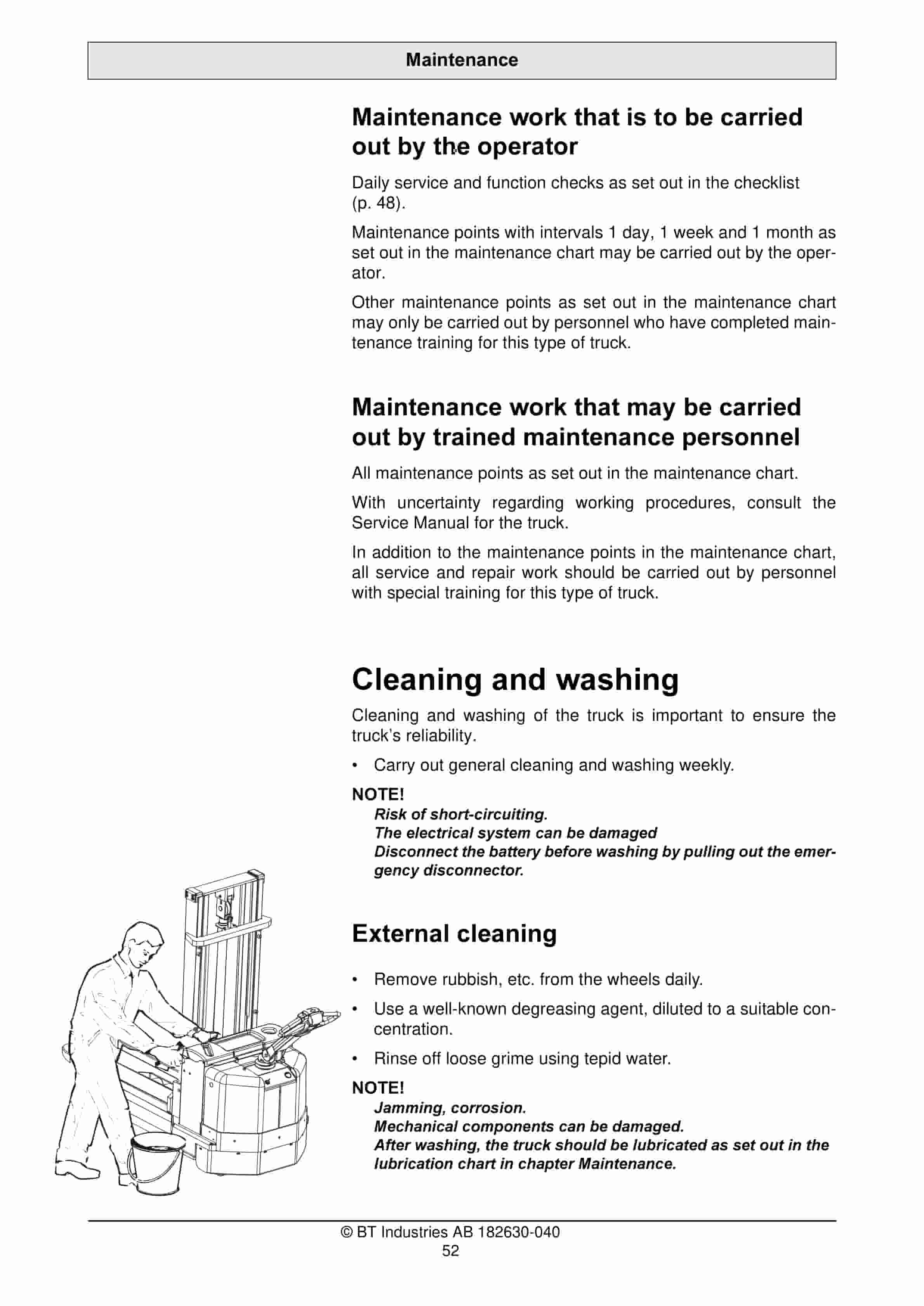 Maintenance

Maintenance work that is to be carried out by the operator

Daily service and function checks as set out in the checklist (p. 48).

Maintenance points with intervals 1 day, 1 week and 1 month as set out in the maintenance chart may be carried out by the operator.

Other maintenance points as set out in the maintenance chart may only be carried out by personnel who have completed maintenance training for this type of truck.

Maintenance work that may be carried out by trained maintenance personnel

All maintenance points as set out in the maintenance chart.

With uncertainty regarding working procedures, consult the Service Manual for the truck.

In addition to the maintenance points in the maintenance chart, all service and repair work should be carried out by personnel with special training for this type of truck.

Cleaning and washing

Cleaning and washing of the truck is important to ensure the truck's reliability.

• Carry out general cleaning and washing weekly.

NOTE!
Risk of short-circuiting.
The electrical system can be damaged
Disconnect the battery before washing by pulling out the emergency disconnector.

External cleaning

• Remove rubbish, etc. from the wheels daily.

• Use a well-known degreasing agent, diluted to a suitable concentration.

• Rinse off loose grime using tepid water.

NOTE!
Jamming, corrosion.
Mechanical components can be damaged.
After washing, the truck should be lubricated as set out in the lubrication chart in chapter Maintenance.

© BT Industries AB 182630-040
52