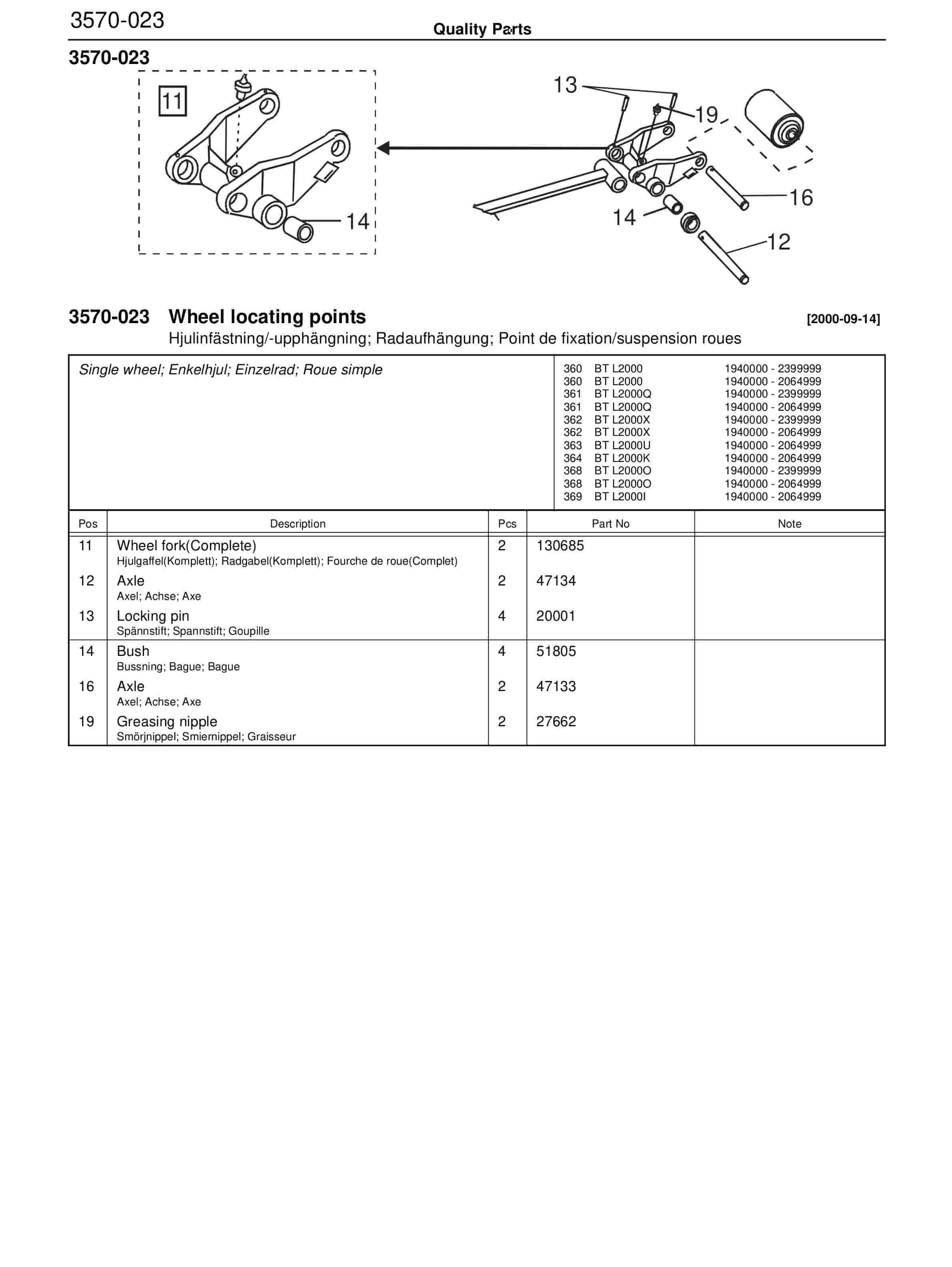 3570-023

Quality Parts

3570-023

11

14

13

19

16

14

12

3570-023 Wheel locating points [2000-09-14]
Hjulinfästning/-upphängning; Radaufhängung; Point de fixation/suspension roues

Single wheel; Enkelhjul; Einzelrad; Roue simple

| | | |
|---|---|---|
| 360 | BT L2000 | 1940000 - 2399999 |
| 360 | BT L2000 | 1940000 - 2064999 |
| 361 | BT L2000Q | 1940000 - 2399999 |
| 361 | BT L2000Q | 1940000 - 2064999 |
| 362 | BT L2000X | 1940000 - 2399999 |
| 362 | BT L2000X | 1940000 - 2064999 |
| 363 | BT L2000U | 1940000 - 2064999 |
| 364 | BT L2000K | 1940000 - 2064999 |
| 368 | BT L2000O | 1940000 - 2399999 |
| 368 | BT L2000O | 1940000 - 2064999 |
| 369 | BT L2000I | 1940000 - 2064999 |

| Pos | Description | Pcs | Part No | Note |
|---|---|---|---|---|
| 11 | Wheel fork(Complete) Hjulgaffel(Komplett); Radgabel(Komplett); Fourche de roue(Complet) | 2 | 130685 | |
| 12 | Axle Axel; Achse; Axe | 2 | 47134 | |
| 13 | Locking pin Spännstift; Spannstift; Goupille | 4 | 20001 | |
| 14 | Bush Bussning; Bague; Bague | 4 | 51805 | |
| 16 | Axle Axel; Achse; Axe | 2 | 47133 | |
| 19 | Greasing nipple Smörjnippel; Smiernippel; Graisseur | 2 | 27662 | |