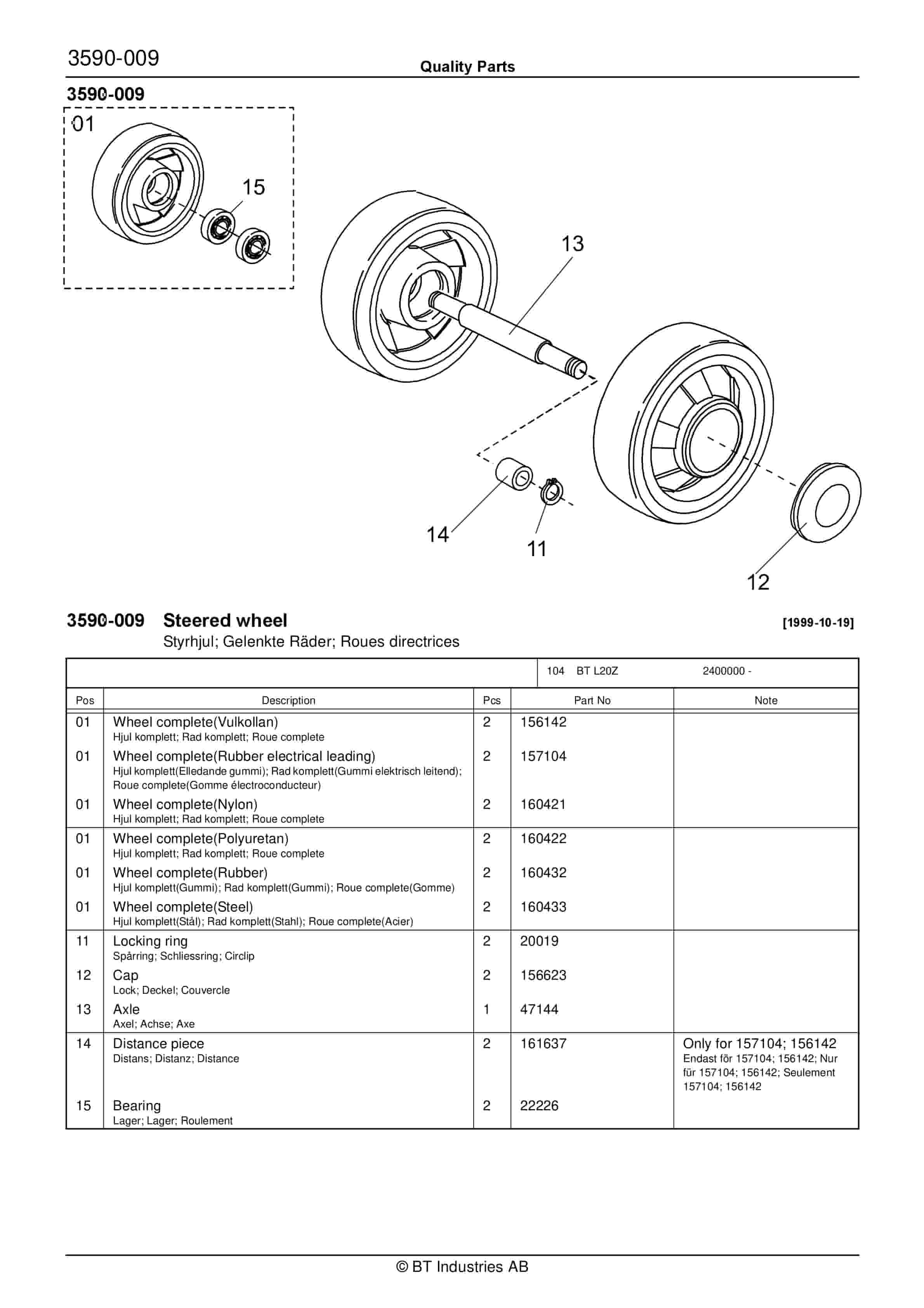 3590-009

Quality Parts

3590-009

01

15

13

14

11

12

3590-009 Steered wheel

[1999-10-19]

Styrhjul; Gelenkte Räder; Roues directrices

104 BT L20Z 2400000 -

| Pos | Description | Pcs | Part No | Note |
|---|---|---|---|---|
| 01 | Wheel complete(Vulkollan) Hjul komplett; Rad komplett; Roue complete | 2 | 156142 | |
| 01 | Wheel complete(Rubber electrical leading) Hjul komplett(Elledande gummi); Rad komplett(Gummi elektrisch leitend); Roue complete(Gomme électroconducteur) | 2 | 157104 | |
| 01 | Wheel complete(Nylon) Hjul komplett; Rad komplett; Roue complete | 2 | 160421 | |
| 01 | Wheel complete(Polyuretan) Hjul komplett; Rad komplett; Roue complete | 2 | 160422 | |
| 01 | Wheel complete(Rubber) Hjul komplett(Gummi); Rad komplett(Gummi); Roue complete(Gomme) | 2 | 160432 | |
| 01 | Wheel complete(Steel) Hjul komplett(Stål); Rad komplett(Stahl); Roue complete(Acier) | 2 | 160433 | |
| 11 | Locking ring Spårring; Schliessring; Circlip | 2 | 20019 | |
| 12 | Cap Lock; Deckel; Couvercle | 2 | 156623 | |
| 13 | Axle Axel; Achse; Axe | 1 | 47144 | |
| 14 | Distance piece Distans; Distanz; Distance | 2 | 161637 | Only for 157104; 156142 Endast för 157104; 156142; Nur für 157104; 156142; Seulement 157104; 156142 |
| 15 | Bearing Lager; Lager; Roulement | 2 | 22226 | |

© BT Industries AB