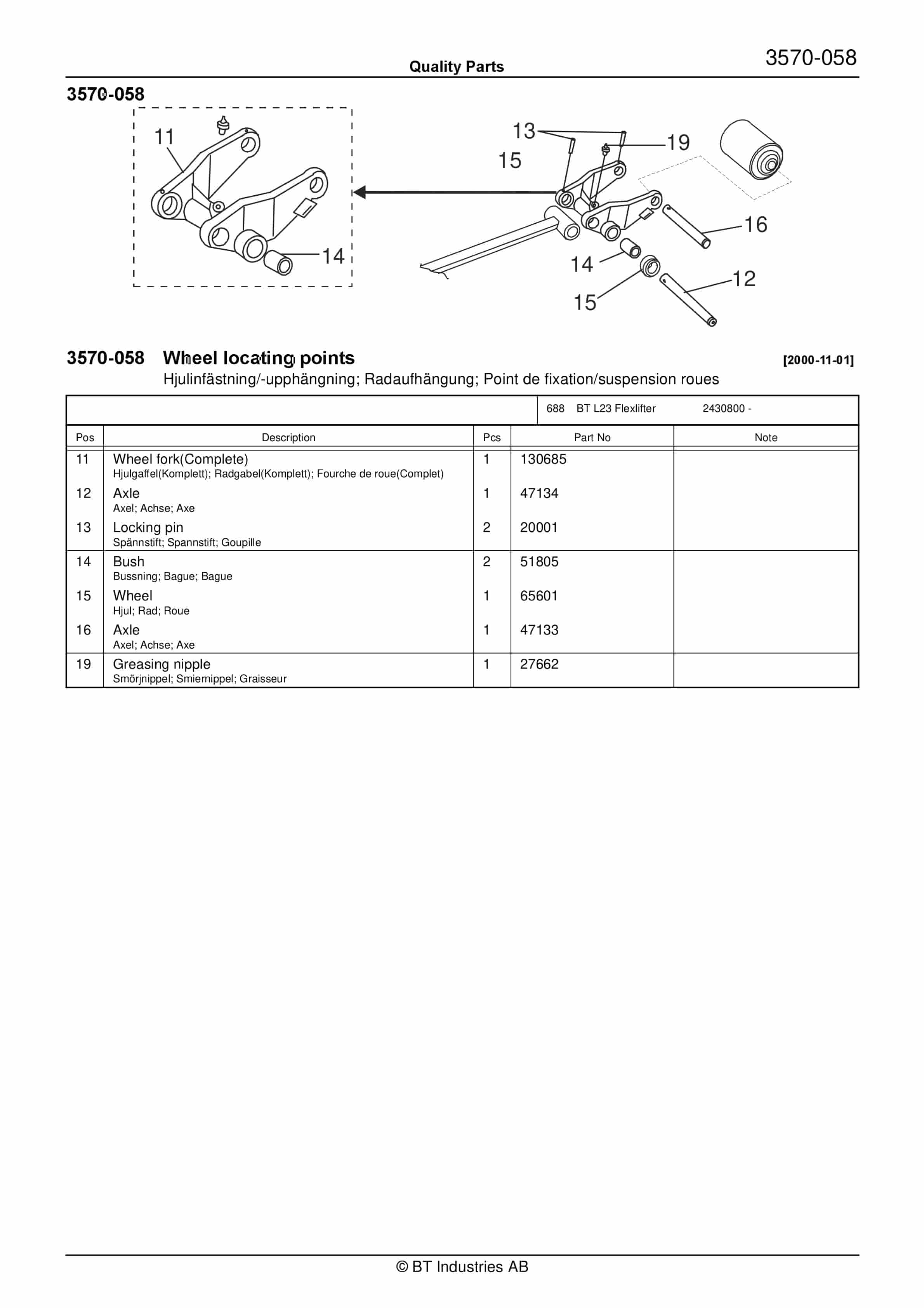 Quality Parts

3570-058

3570-058

11

14

13

19

15

16

14

12

15

3570-058 Wheel locating points [2000-11-01]

Hjulinfästning/-upphängning; Radaufhängung; Point de fixation/suspension roues

688 BT L23 Flexlifter 2430800 -

| Pos | Description | Pcs | Part No | Note |
|---|---|---|---|---|
| 11 | Wheel fork(Complete) Hjulgaffel(Komplett); Radgabel(Komplett); Fourche de roue(Complet) | 1 | 130685 | |
| 12 | Axle Axel; Achse; Axe | 1 | 47134 | |
| 13 | Locking pin Spännstift; Spannstift; Goupille | 2 | 20001 | |
| 14 | Bush Bussning; Bague; Bague | 2 | 51805 | |
| 15 | Wheel Hjul; Rad; Roue | 1 | 65601 | |
| 16 | Axle Axel; Achse; Axe | 1 | 47133 | |
| 19 | Greasing nipple Smörjnippel; Smiernippel; Graisseur | 1 | 27662 | |

© BT Industries AB