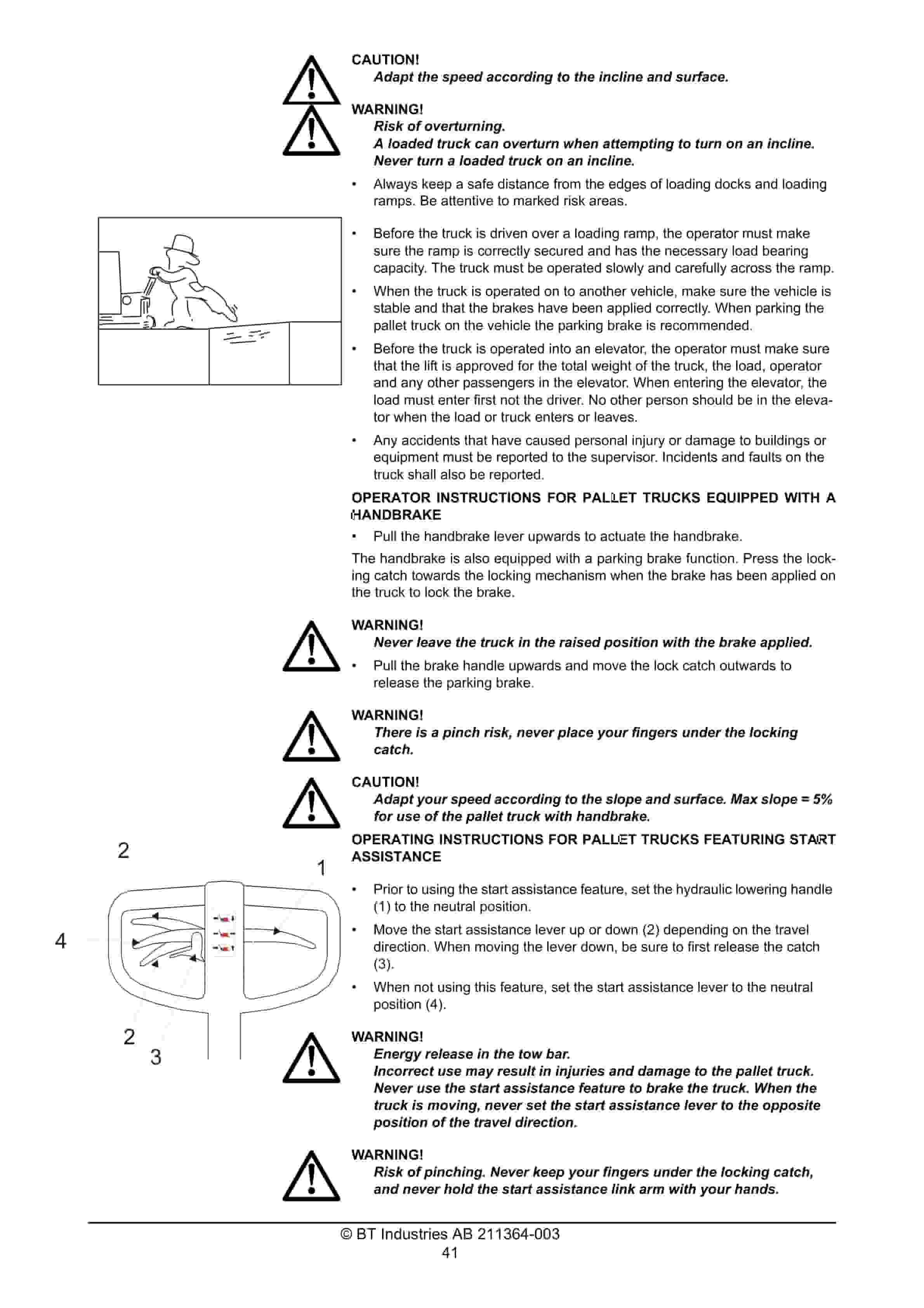 CAUTION!
Adapt the speed according to the incline and surface.

WARNING!
Risk of overturning.
A loaded truck can overturn when attempting to turn on an incline. Never turn a loaded truck on an incline.

• Always keep a safe distance from the edges of loading docks and loading ramps. Be attentive to marked risk areas.

• Before the truck is driven over a loading ramp, the operator must make sure the ramp is correctly secured and has the necessary load bearing capacity. The truck must be operated slowly and carefully across the ramp.

• When the truck is operated on to another vehicle, make sure the vehicle is stable and that the brakes have been applied correctly. When parking the pallet truck on the vehicle the parking brake is recommended.

• Before the truck is operated into an elevator, the operator must make sure that the lift is approved for the total weight of the truck, the load, operator and any other passengers in the elevator. When entering the elevator, the load must enter first not the driver. No other person should be in the elevator when the load or truck enters or leaves.

• Any accidents that have caused personal injury or damage to buildings or equipment must be reported to the supervisor. Incidents and faults on the truck shall also be reported.

OPERATOR INSTRUCTIONS FOR PALLET TRUCKS EQUIPPED WITH A HANDBRAKE

• Pull the handbrake lever upwards to actuate the handbrake.

The handbrake is also equipped with a parking brake function. Press the locking catch towards the locking mechanism when the brake has been applied on the truck to lock the brake.

WARNING!
Never leave the truck in the raised position with the brake applied.

• Pull the brake handle upwards and move the lock catch outwards to release the parking brake.

WARNING!
There is a pinch risk, never place your fingers under the locking catch.

CAUTION!
Adapt your speed according to the slope and surface. Max slope = 5% for use of the pallet truck with handbrake.

OPERATING INSTRUCTIONS FOR PALLET TRUCKS FEATURING START ASSISTANCE

2
1
4
2
3

• Prior to using the start assistance feature, set the hydraulic lowering handle (1) to the neutral position.

• Move the start assistance lever up or down (2) depending on the travel direction. When moving the lever down, be sure to first release the catch (3).

• When not using this feature, set the start assistance lever to the neutral position (4).

WARNING!
Energy release in the tow bar.
Incorrect use may result in injuries and damage to the pallet truck. Never use the start assistance feature to brake the truck. When the truck is moving, never set the start assistance lever to the opposite position of the travel direction.

WARNING!
Risk of pinching. Never keep your fingers under the locking catch, and never hold the start assistance link arm with your hands.

© BT Industries AB 211364-003
41