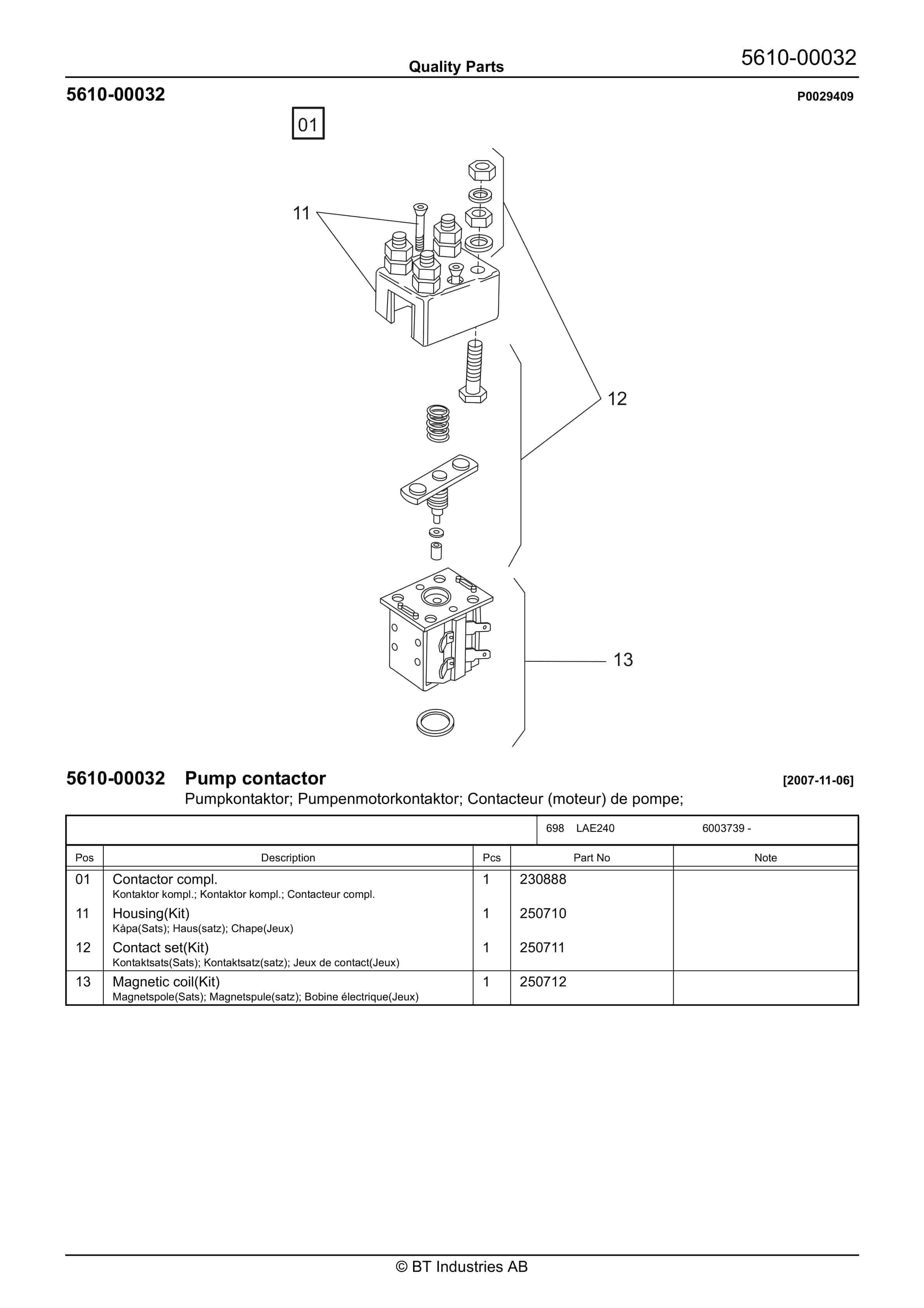 Quality Parts

5610-00032

5610-00032

P0029409

01

11

12

13

5610-00032 Pump contactor

[2007-11-06]

Pumpkontaktor; Pumpenmotorkontaktor; Contacteur (moteur) de pompe;

698 LAE240 6003739 -

| Pos | Description | Pcs | Part No | Note |
|---|---|---|---|---|
| 01 | Contactor compl. Kontaktor kompl.; Kontaktor kompl.; Contacteur compl. | 1 | 230888 | |
| 11 | Housing(Kit) Kåpa(Sats); Haus(satz); Chape(Jeux) | 1 | 250710 | |
| 12 | Contact set(Kit) Kontaktsats(Sats); Kontaktsatz(satz); Jeux de contact(Jeux) | 1 | 250711 | |
| 13 | Magnetic coil(Kit) Magnetspole(Sats); Magnetspule(satz); Bobine électrique(Jeux) | 1 | 250712 | |

© BT Industries AB