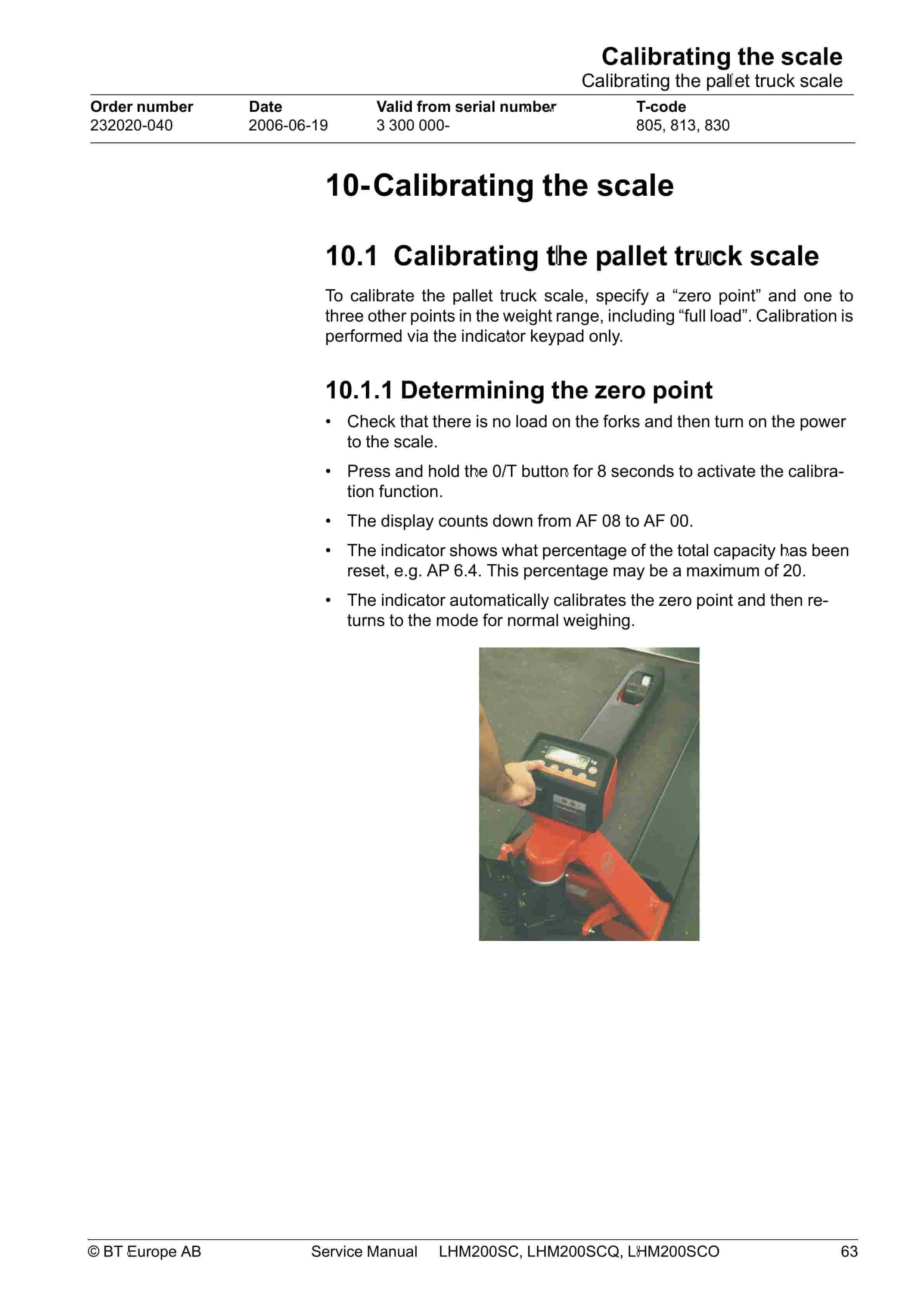 Calibrating the scale
Calibrating the pallet truck scale

| Order number | Date | Valid from serial number | T-code |
|---|---|---|---|
| 232020-040 | 2006-06-19 | 3 300 000- | 805, 813, 830 |

10- Calibrating the scale

10.1 Calibrating the pallet truck scale

To calibrate the pallet truck scale, specify a “zero point” and one to three other points in the weight range, including “full load”. Calibration is performed via the indicator keypad only.

10.1.1 Determining the zero point

• Check that there is no load on the forks and then turn on the power to the scale.

• Press and hold the 0/T button for 8 seconds to activate the calibration function.

• The display counts down from AF 08 to AF 00.

• The indicator shows what percentage of the total capacity has been reset, e.g. AP 6.4. This percentage may be a maximum of 20.

• The indicator automatically calibrates the zero point and then returns to the mode for normal weighing.

© BT Europe AB Service Manual LHM200SC, LHM200SCQ, LHM200SCO 63