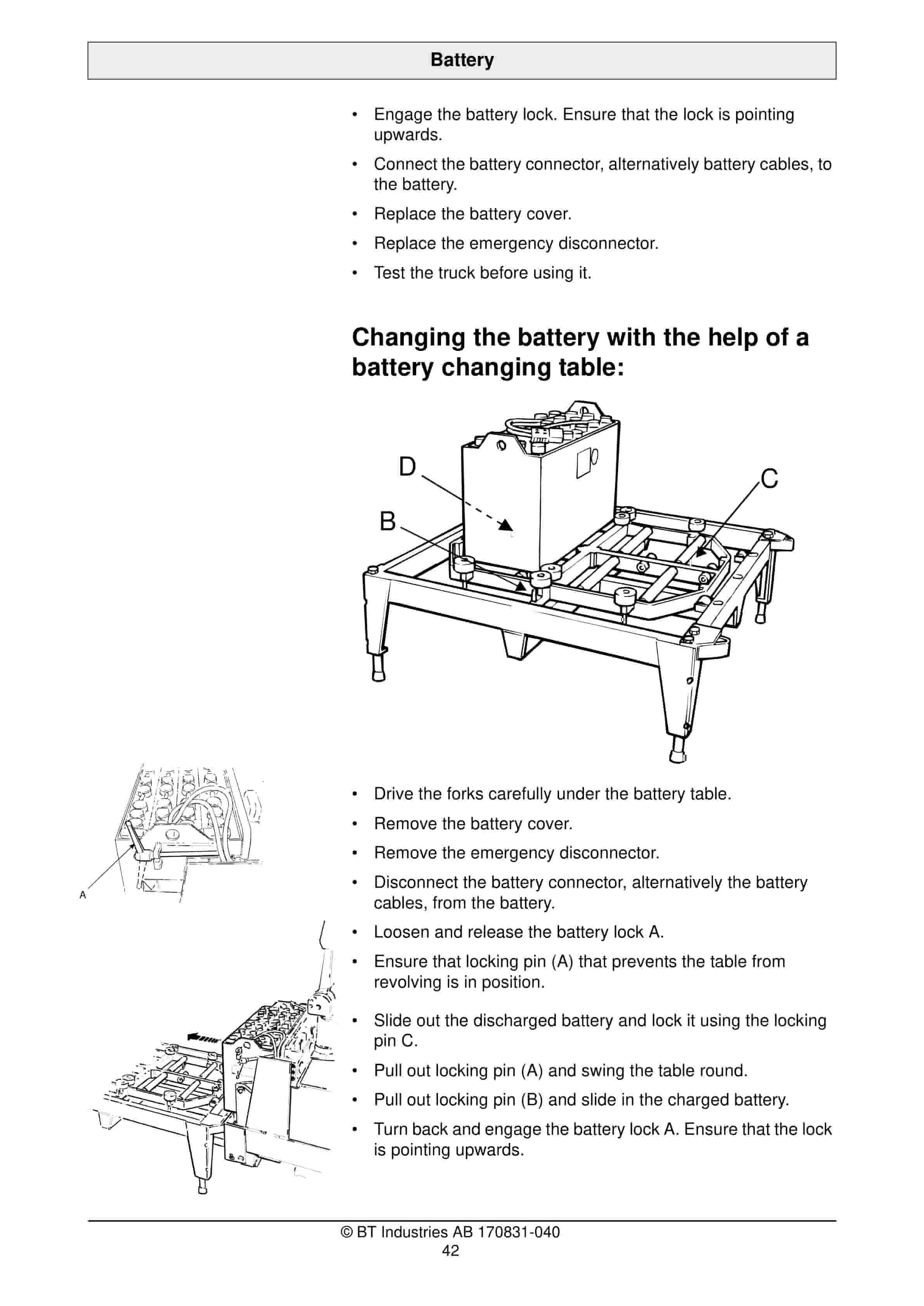 Battery

• Engage the battery lock. Ensure that the lock is pointing upwards.

• Connect the battery connector, alternatively battery cables, to the battery.

• Replace the battery cover.

• Replace the emergency disconnector.

• Test the truck before using it.

Changing the battery with the help of a battery changing table:

D

C

B

A

• Drive the forks carefully under the battery table.

• Remove the battery cover.

• Remove the emergency disconnector.

• Disconnect the battery connector, alternatively the battery cables, from the battery.

• Loosen and release the battery lock A.

• Ensure that locking pin (A) that prevents the table from revolving is in position.

• Slide out the discharged battery and lock it using the locking pin C.

• Pull out locking pin (A) and swing the table round.

• Pull out locking pin (B) and slide in the charged battery.

• Turn back and engage the battery lock A. Ensure that the lock is pointing upwards.

© BT Industries AB 170831-040
42