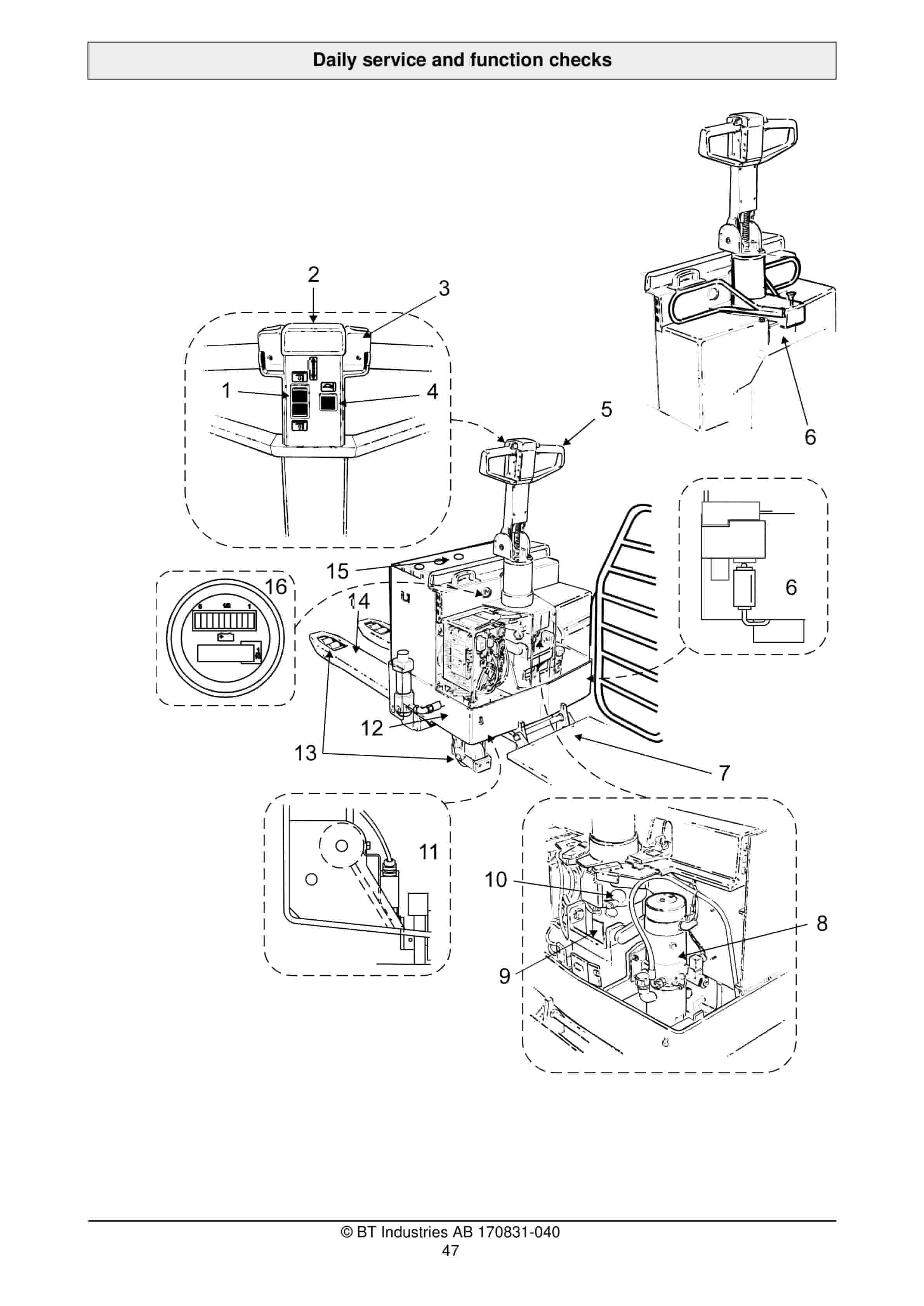 Daily service and function checks

2
3
1
4
5
6
15
16
14
6
12
13
7
11
10
8
9

© BT Industries AB 170831-040
47