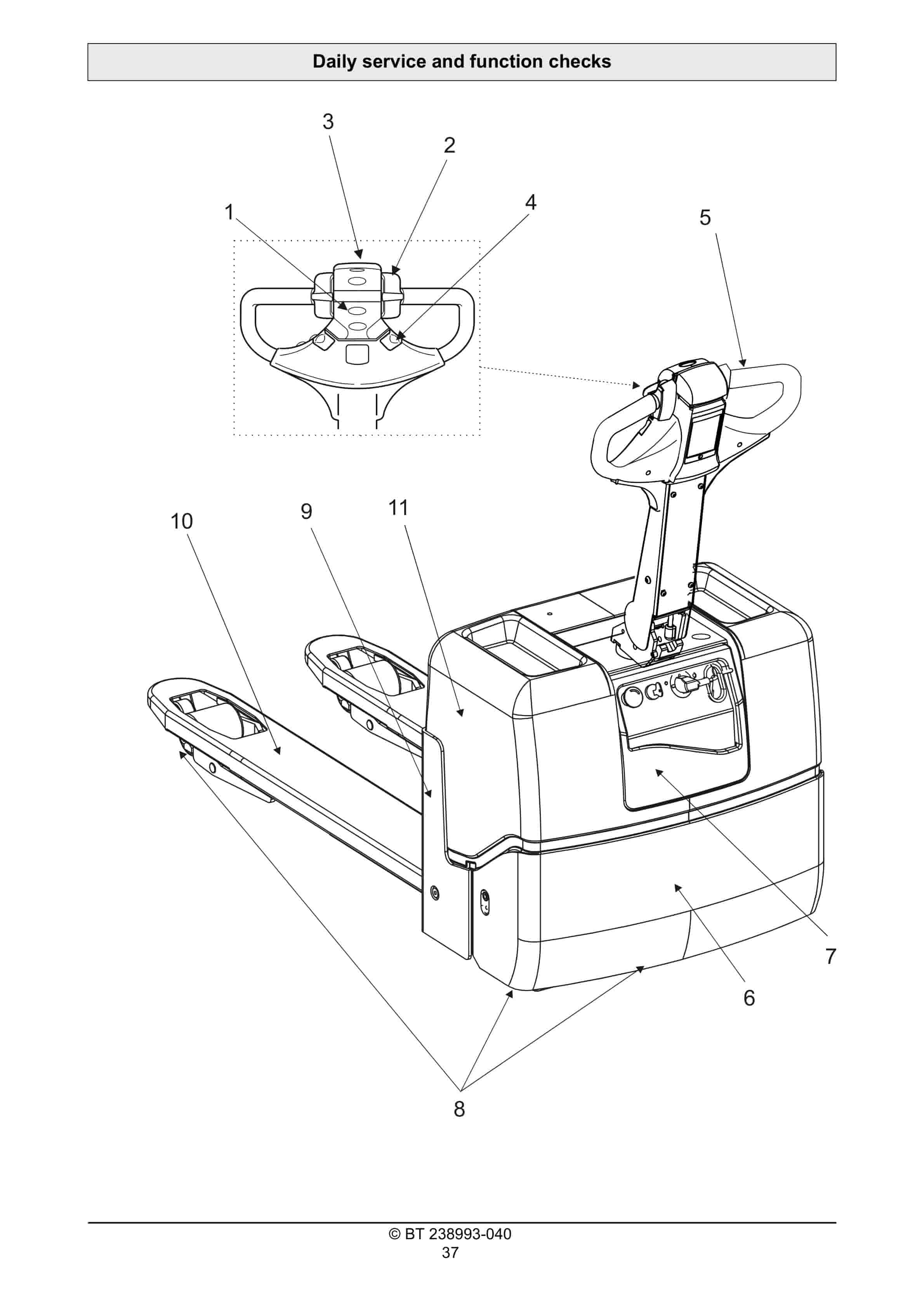 Daily service and function checks

3
2
1
4
5
10
9
11
7
6
8

© BT 238993-040
37