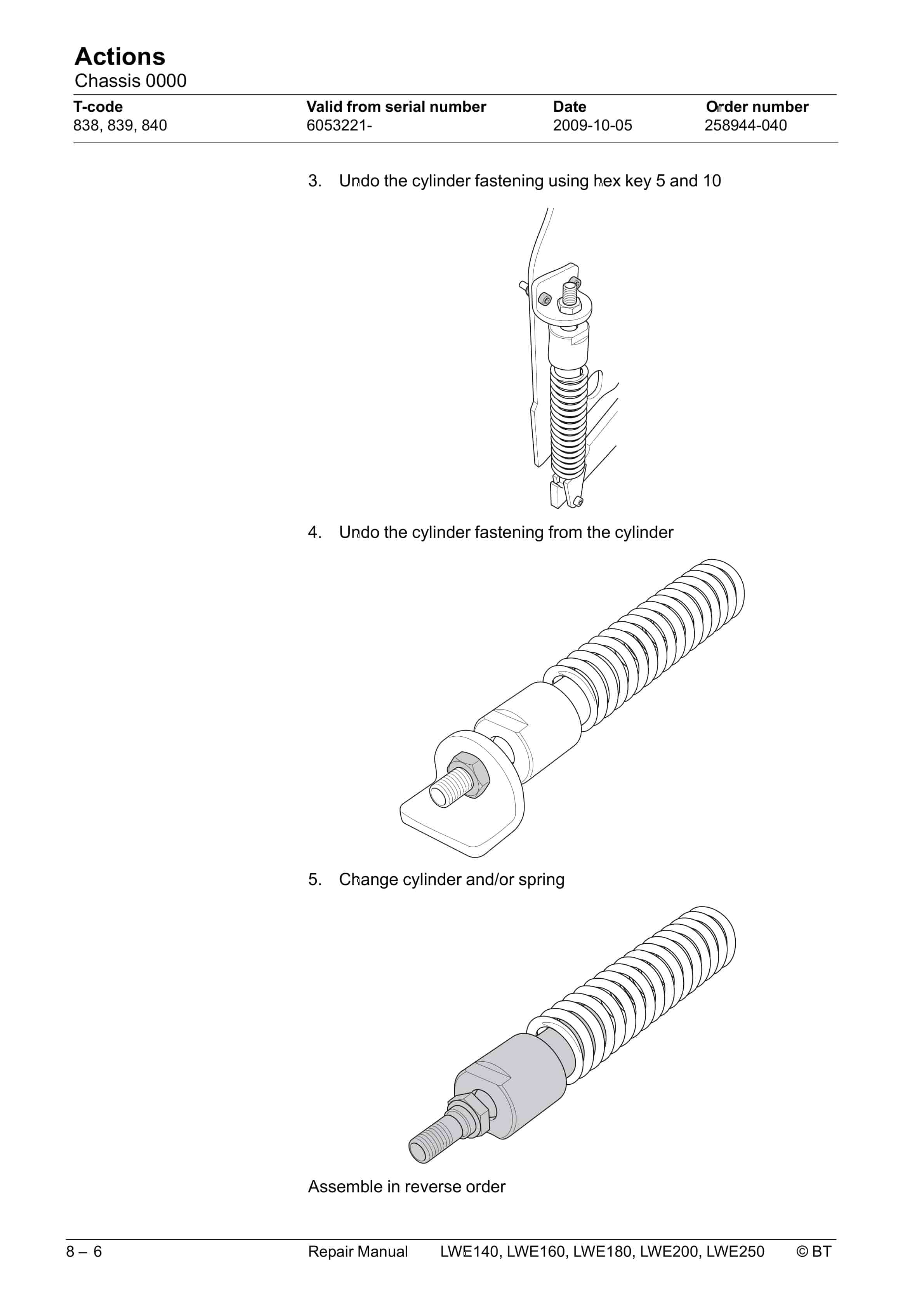 Actions
Chassis 0000

| T-code | Valid from serial number | Date | Order number |
|---|---|---|---|
| 838, 839, 840 | 6053221- | 2009-10-05 | 258944-040 |

3. Undo the cylinder fastening using hex key 5 and 10

4. Undo the cylinder fastening from the cylinder

5. Change cylinder and/or spring

Assemble in reverse order

8 – 6 Repair Manual LWE140, LWE160, LWE180, LWE200, LWE250 © BT