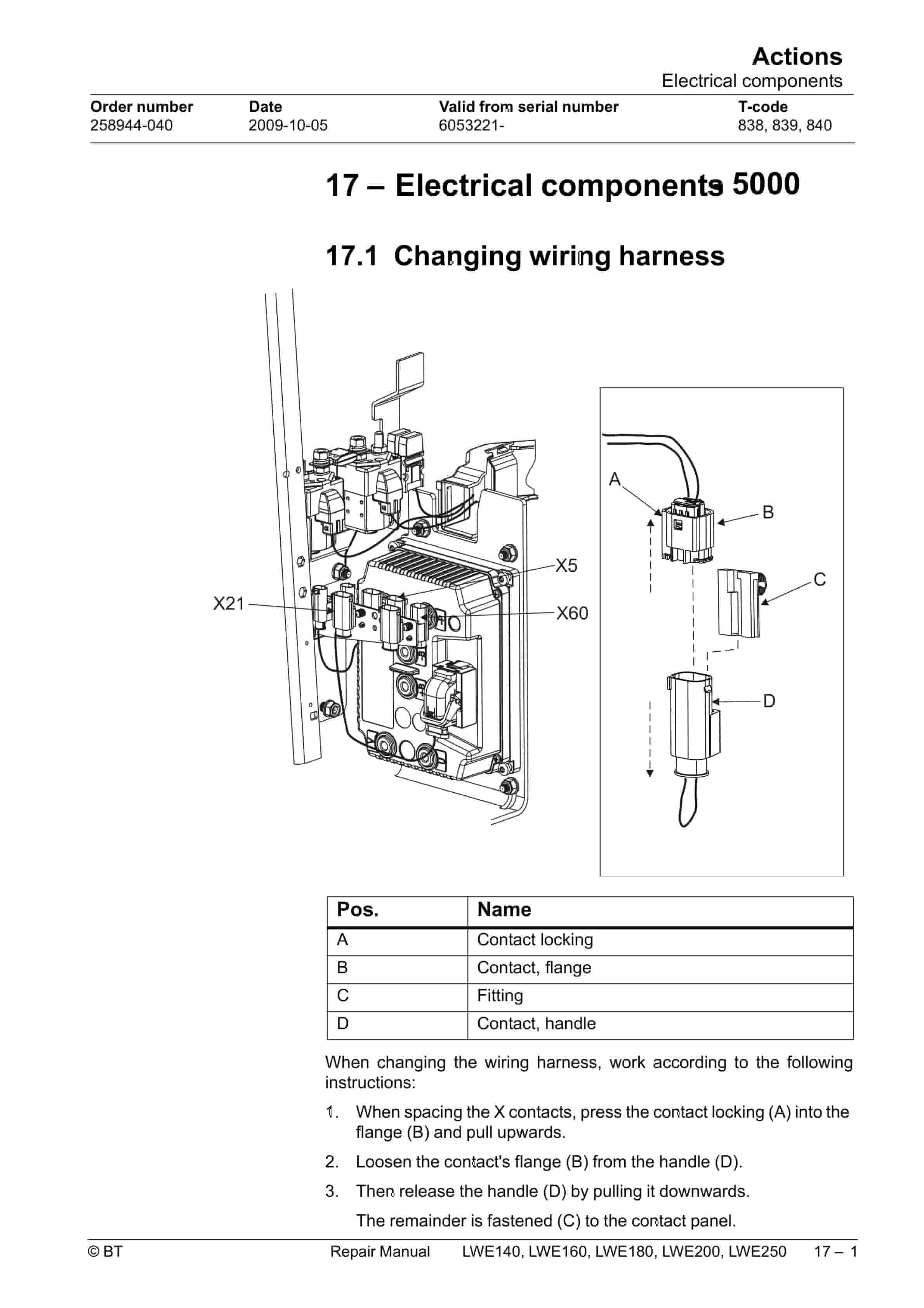 Actions
Electrical components

| Order number | Date | Valid from serial number | T-code |
|---|---|---|---|
| 258944-040 | 2009-10-05 | 6053221- | 838, 839, 840 |

17 – Electrical components 5000

17.1 Changing wiring harness

X21
X5
X60
A
B
C
D

| Pos. | Name |
|---|---|
| A | Contact locking |
| B | Contact, flange |
| C | Fitting |
| D | Contact, handle |

When changing the wiring harness, work according to the following instructions:

1. When spacing the X contacts, press the contact locking (A) into the flange (B) and pull upwards.

2. Loosen the contact's flange (B) from the handle (D).

3. Then release the handle (D) by pulling it downwards.

The remainder is fastened (C) to the contact panel.

© BT Repair Manual LWE140, LWE160, LWE180, LWE200, LWE250 17 – 1