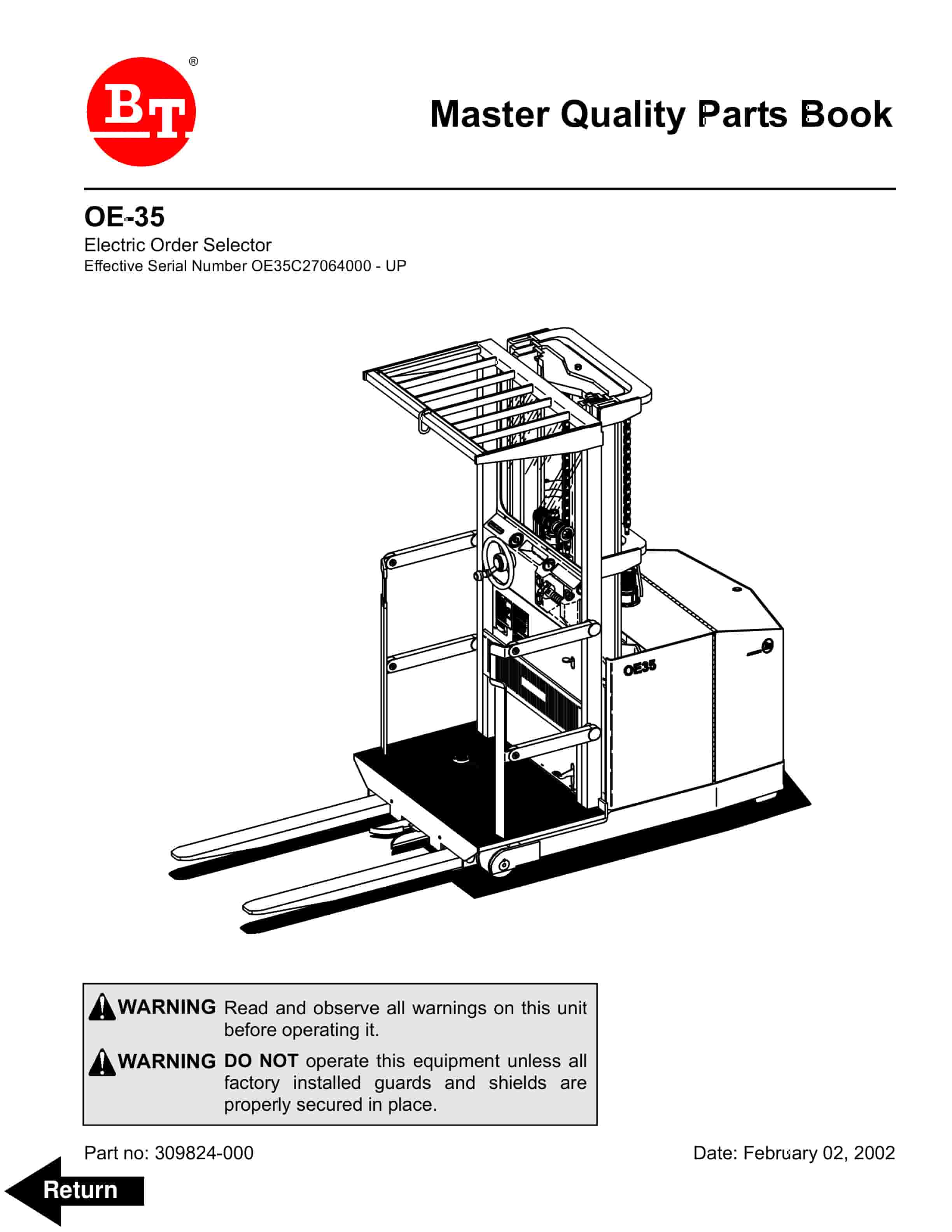 BT®

Master Quality Parts Book

OE-35
Electric Order Selector
Effective Serial Number OE35C27064000 - UP

OE35

WARNING Read and observe all warnings on this unit before operating it.

WARNING DO NOT operate this equipment unless all factory installed guards and shields are properly secured in place.

Part no: 309824-000

Date: February 02, 2002

Return