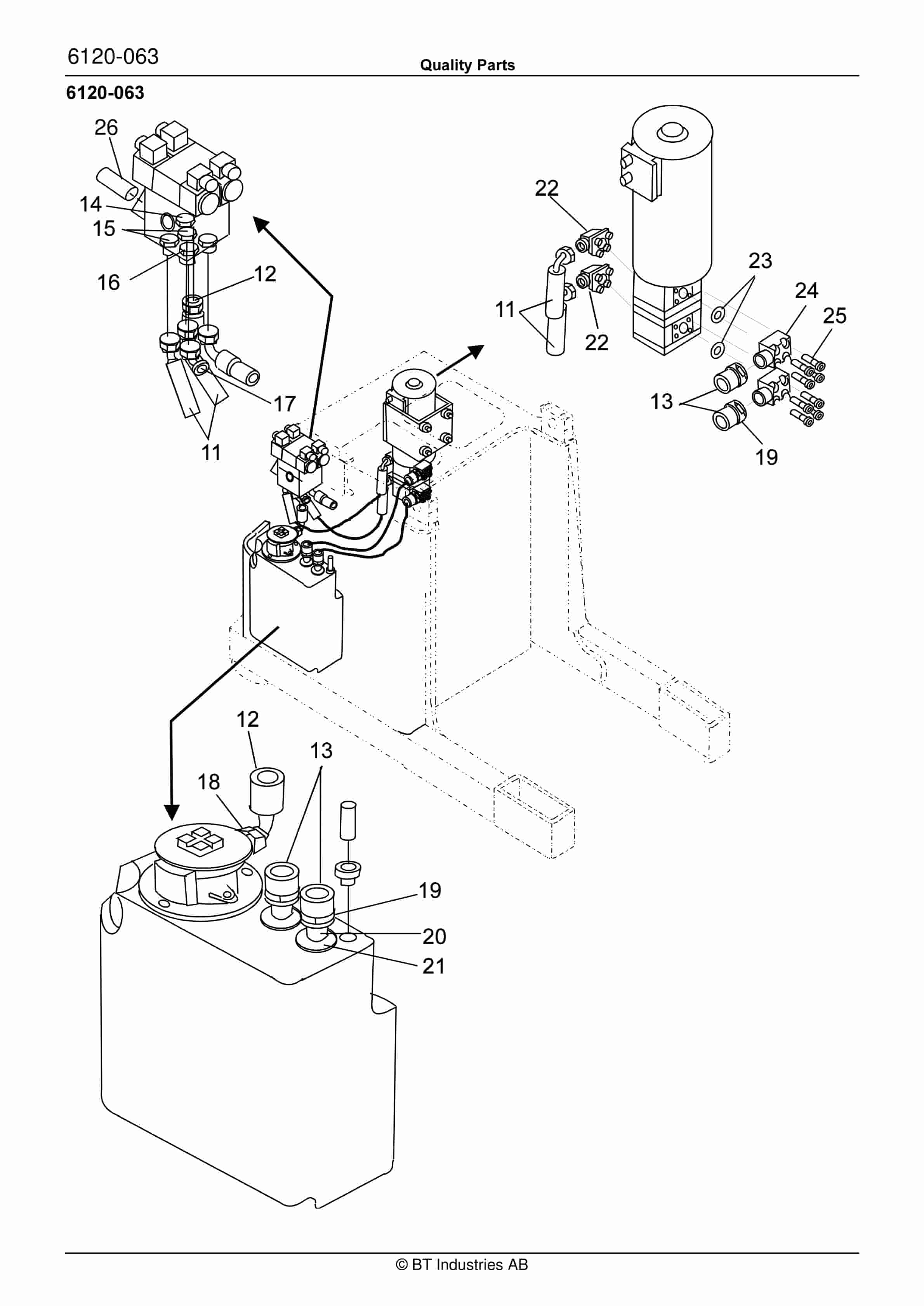 6120-063
Quality Parts

6120-063

26
14
15
16
12
17
11

22
11
22
23
24
25
13
19

12
13
18
19
20
21

© BT Industries AB