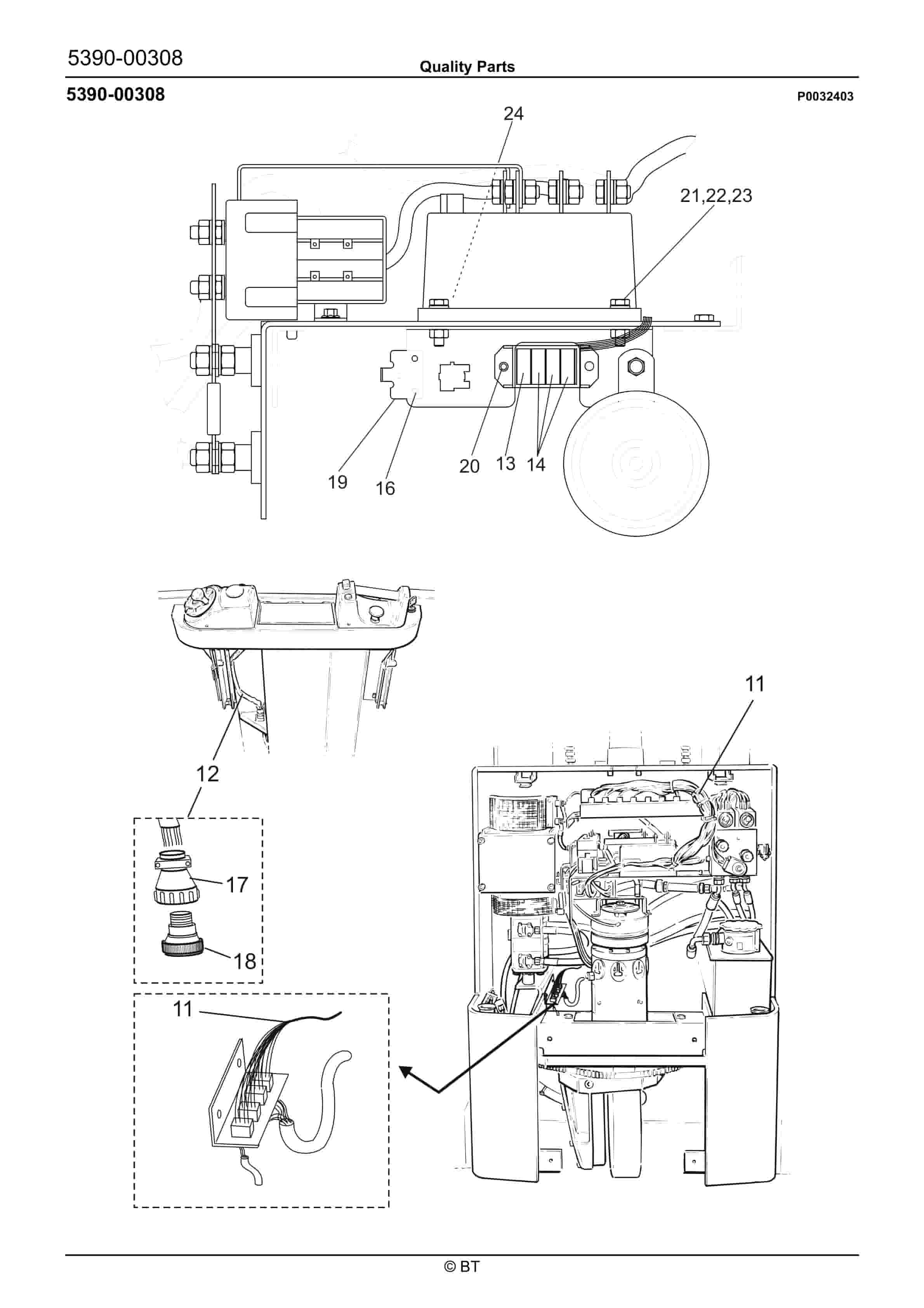 5390-00308

Quality Parts

5390-00308

P0032403

24

21,22,23

20 13 14

19 16

11

12

17

18

11

© BT