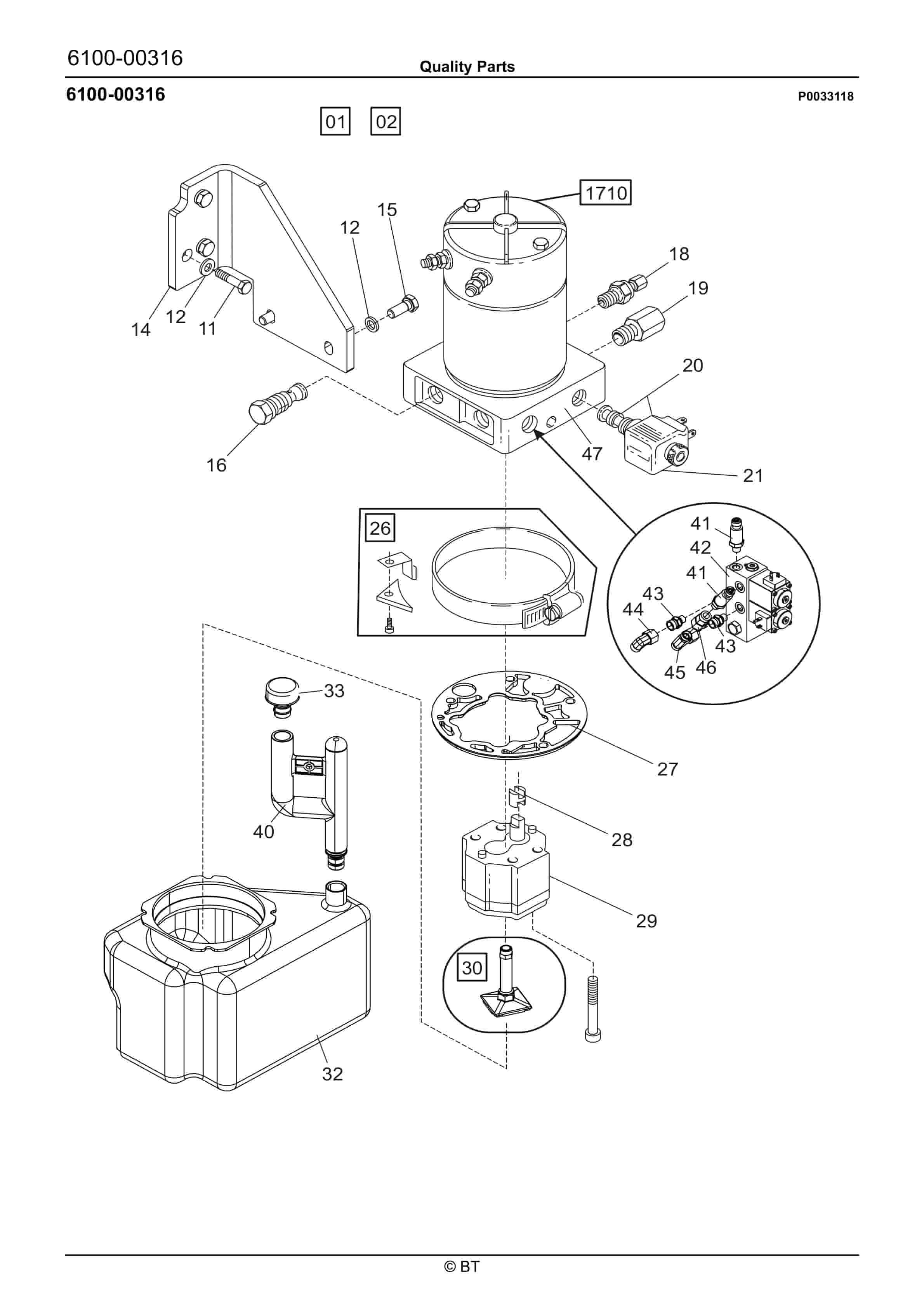 6100-00316

Quality Parts

6100-00316

P0033118

01 02

1710

15

12

18

19

14 12 11

20

16

47

21

26

41

42

41

43

44

43

45 46

33

27

40

28

29

30

32

© BT