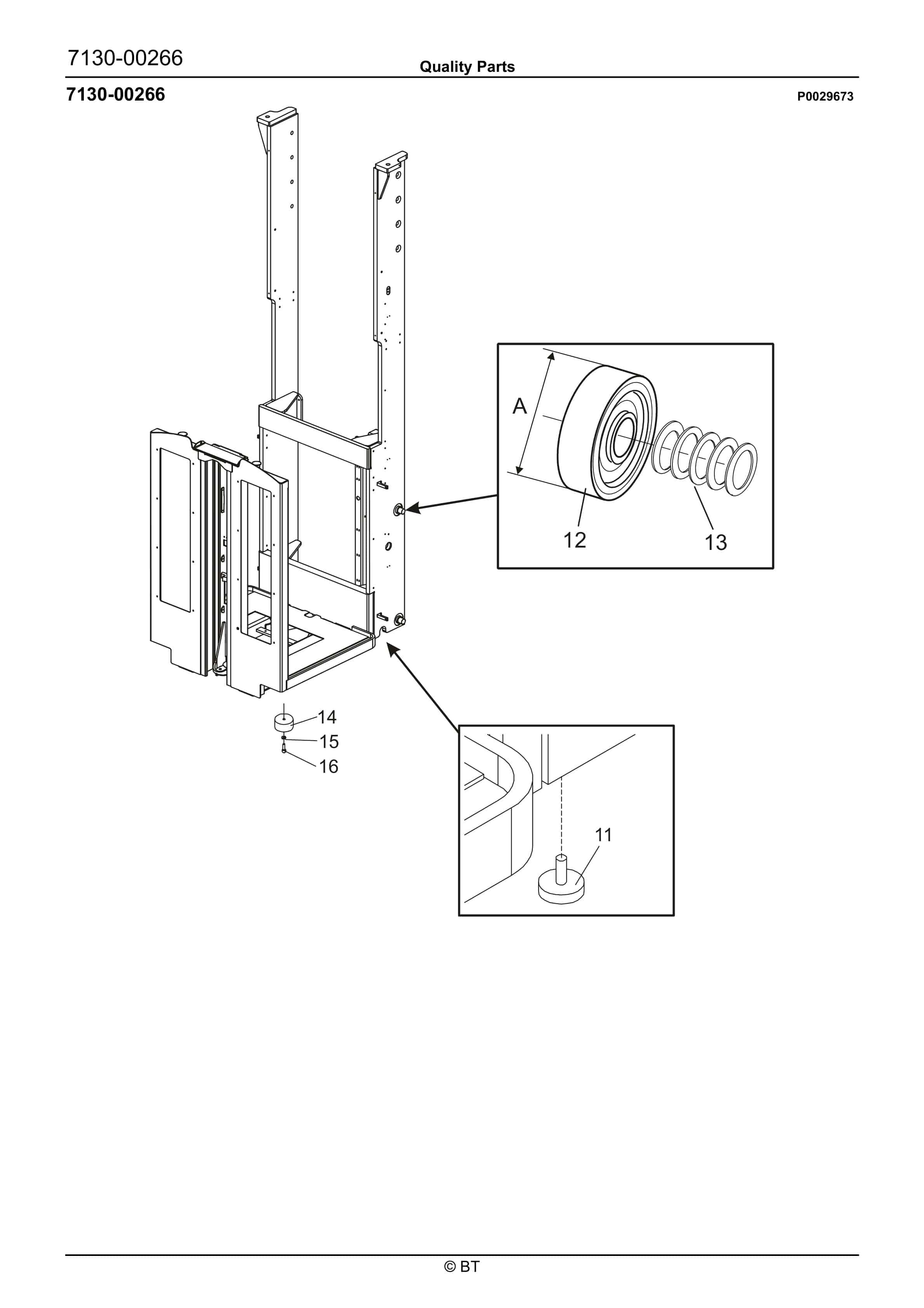 7130-00266
Quality Parts

7130-00266

P0029673

A

12

13

14

15

16

11

© BT