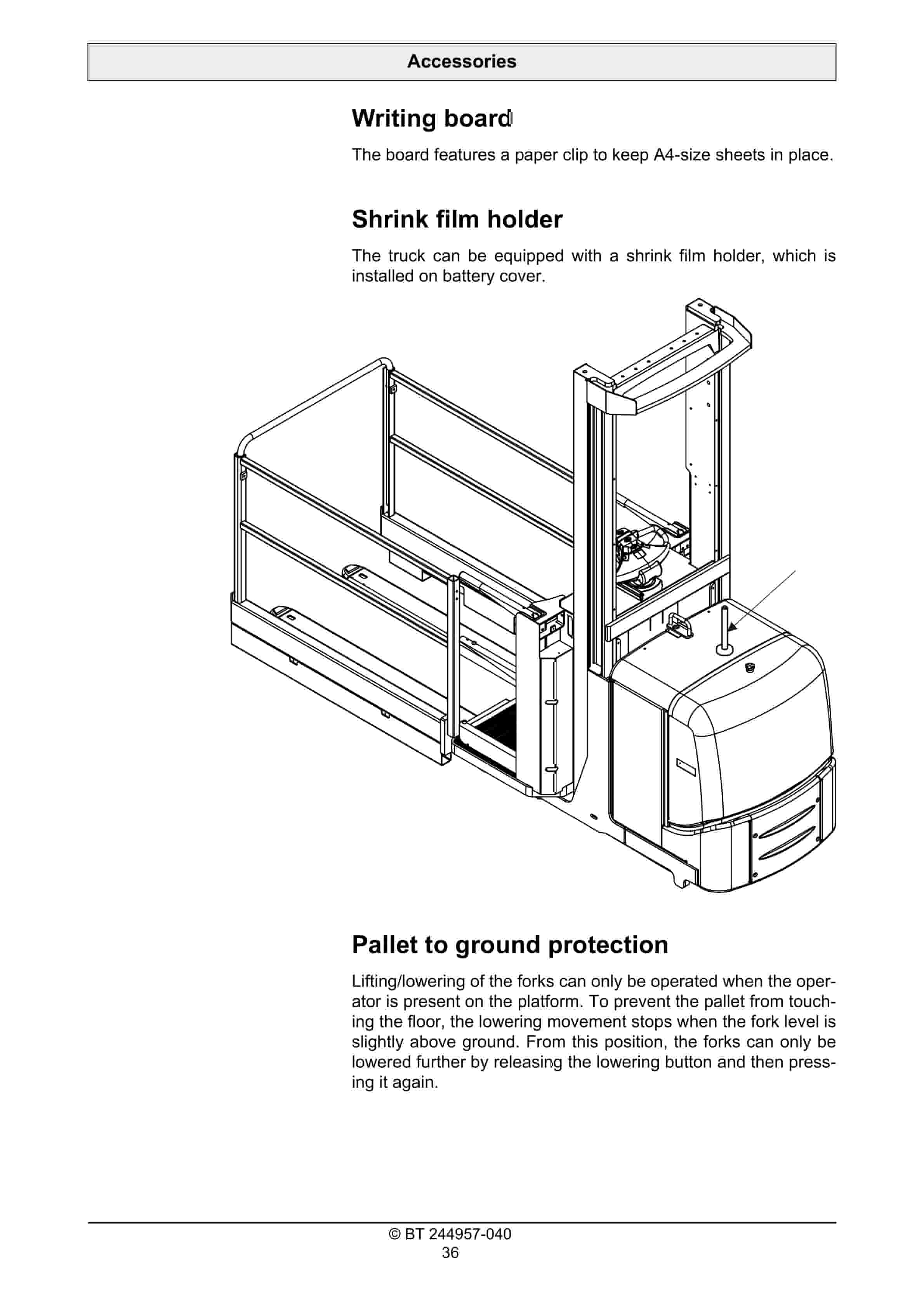 Accessories

Writing board

The board features a paper clip to keep A4-size sheets in place.

Shrink film holder

The truck can be equipped with a shrink film holder, which is installed on battery cover.

Pallet to ground protection

Lifting/lowering of the forks can only be operated when the operator is present on the platform. To prevent the pallet from touching the floor, the lowering movement stops when the fork level is slightly above ground. From this position, the forks can only be lowered further by releasing the lowering button and then pressing it again.

© BT 244957-040
36