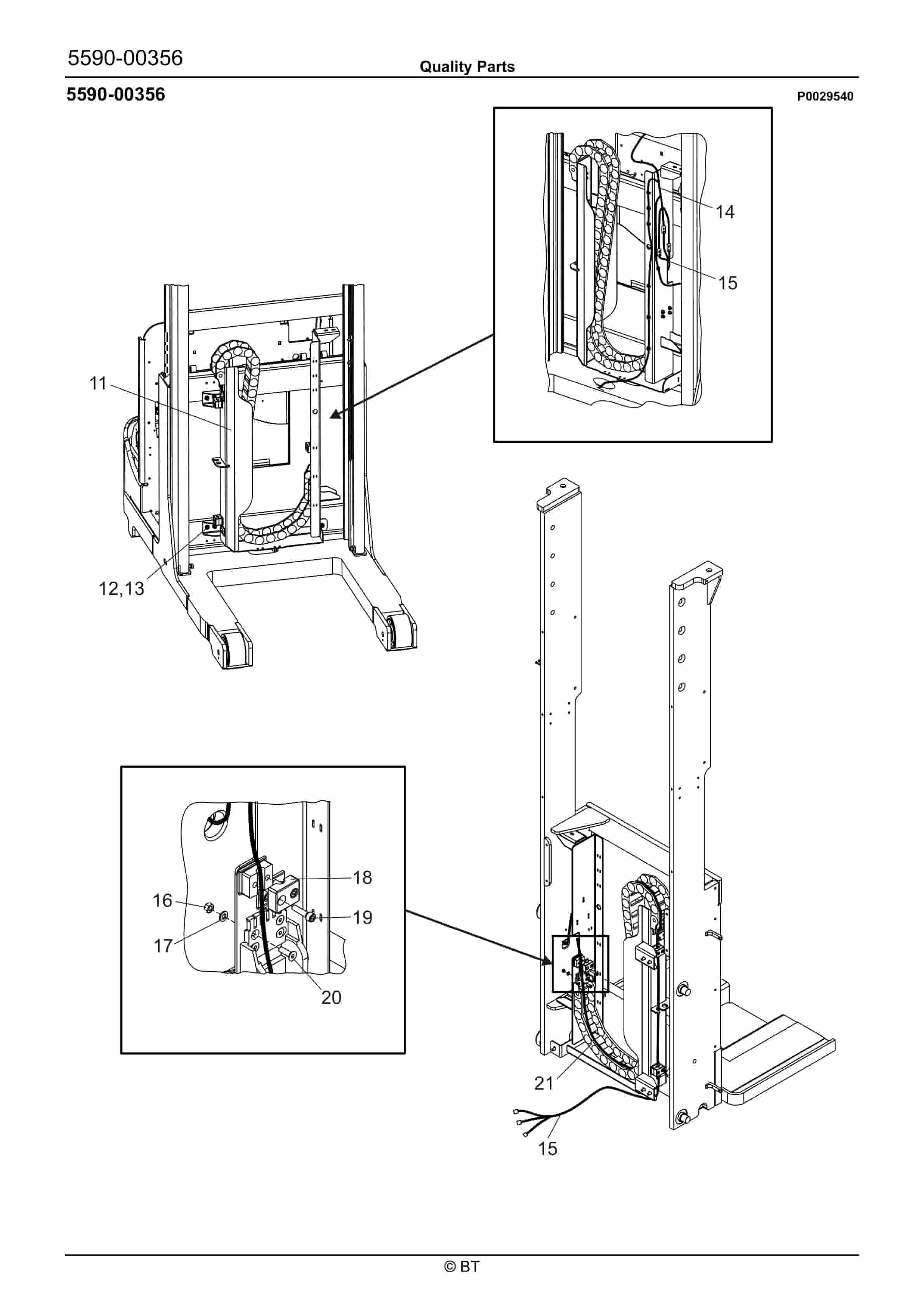 5590-00356

Quality Parts

5590-00356

P0029540

14

15

11

12,13

18

16

19

17

20

21

15

© BT