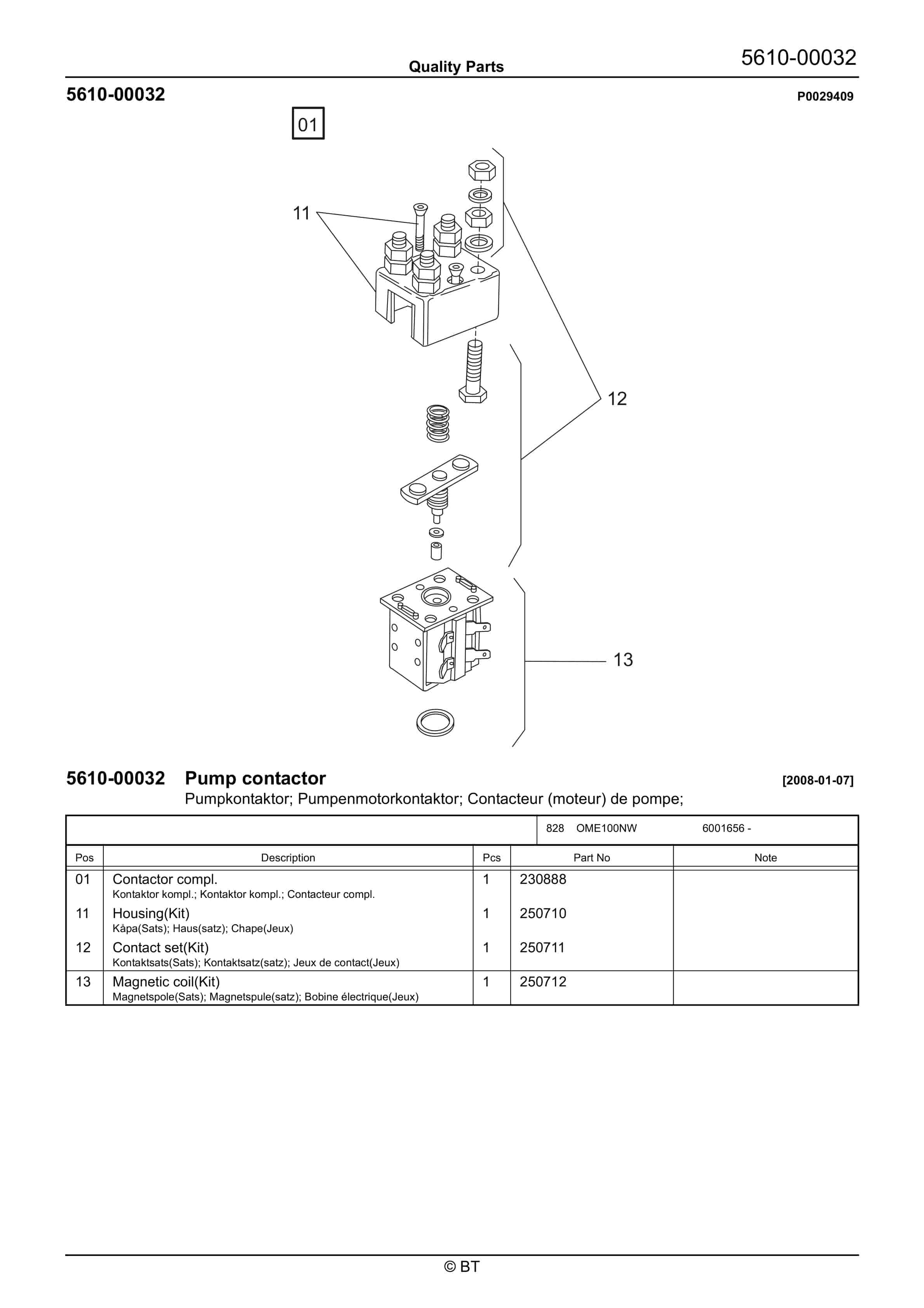 Quality Parts
5610-00032

5610-00032
P0029409

01

11

12

13

5610-00032 Pump contactor
[2008-01-07]
Pumpkontaktor; Pumpenmotorkontaktor; Contacteur (moteur) de pompe;

828 OME100NW 6001656 -

| Pos | Description | Pcs | Part No | Note |
|---|---|---|---|---|
| 01 | Contactor compl. Kontaktor kompl.; Kontaktor kompl.; Contacteur compl. | 1 | 230888 | |
| 11 | Housing(Kit) Kåpa(Sats); Haus(satz); Chape(Jeux) | 1 | 250710 | |
| 12 | Contact set(Kit) Kontaktsats(Sats); Kontaktsatz(satz); Jeux de contact(Jeux) | 1 | 250711 | |
| 13 | Magnetic coil(Kit) Magnetspole(Sats); Magnetspule(satz); Bobine électrique(Jeux) | 1 | 250712 | |

© BT