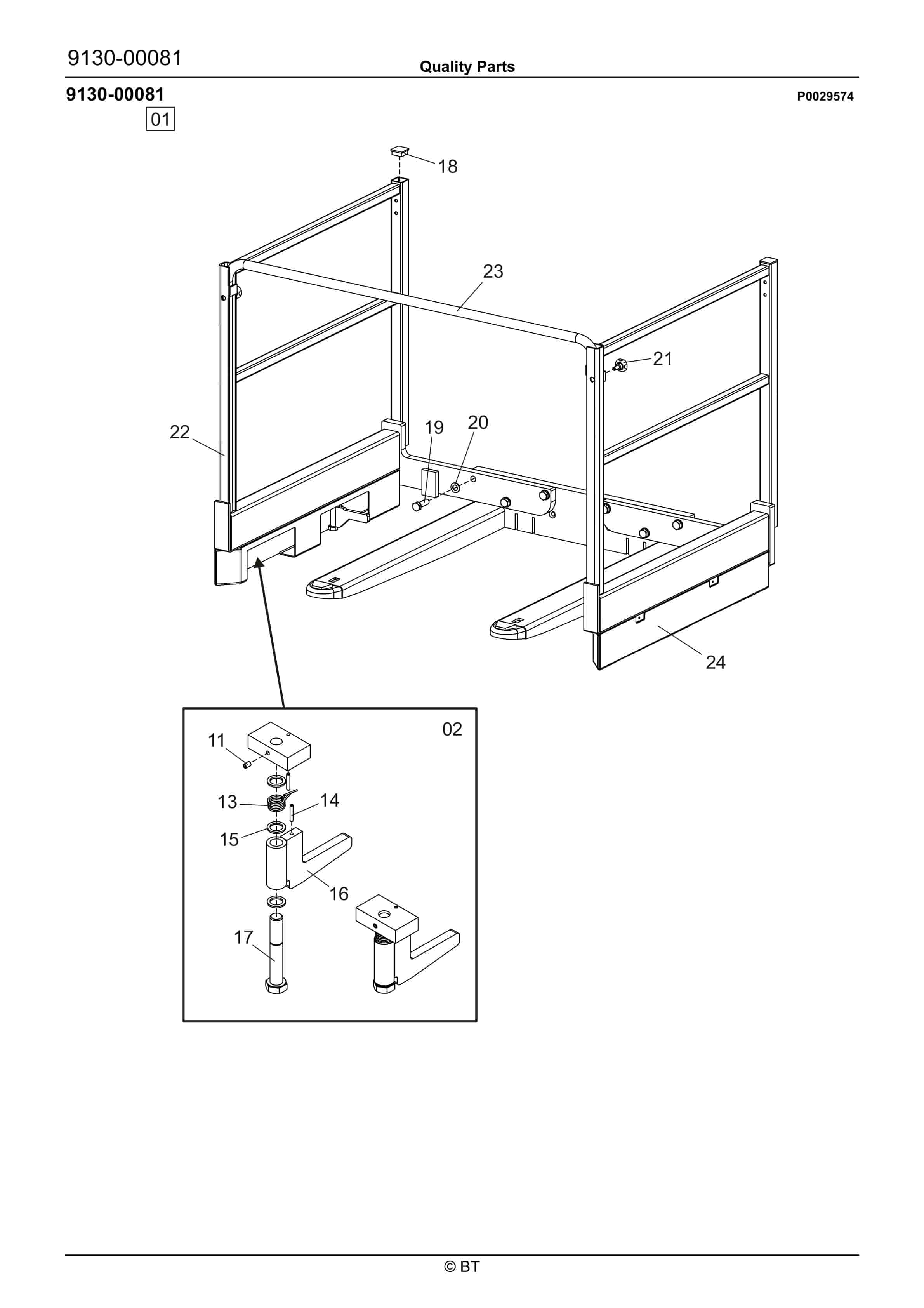 9130-00081

Quality Parts

9130-00081

P0029574

01

18

23

21

22

19

20

24

02

11

13

14

15

16

17

© BT