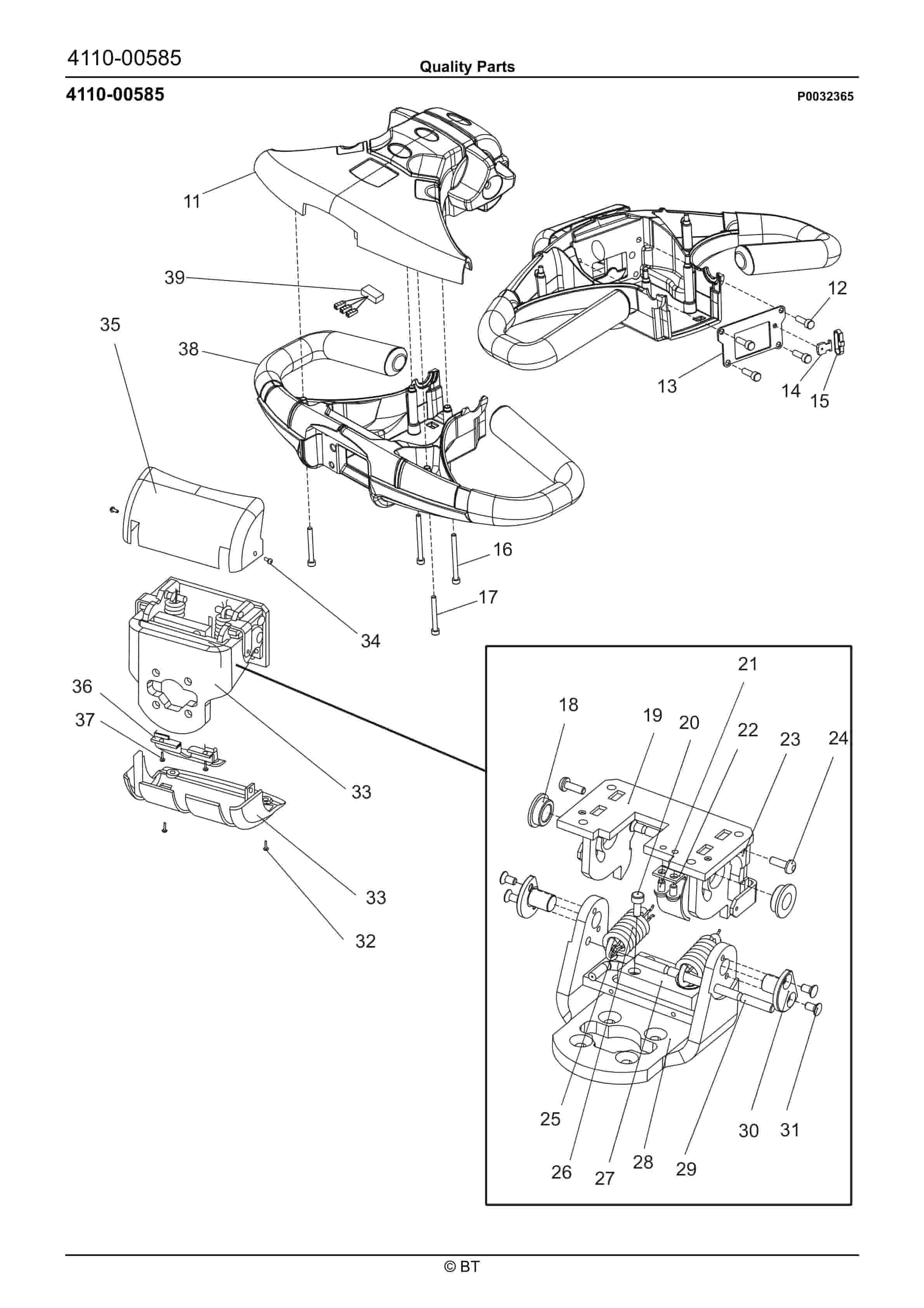 4110-00585

Quality Parts

4110-00585

P0032365

11

39

35

38

12

13

14

15

16

17

34

36

37

33

33

32

21

18

19

20

22

23

24

25

26

27

28

29

30

31

© BT