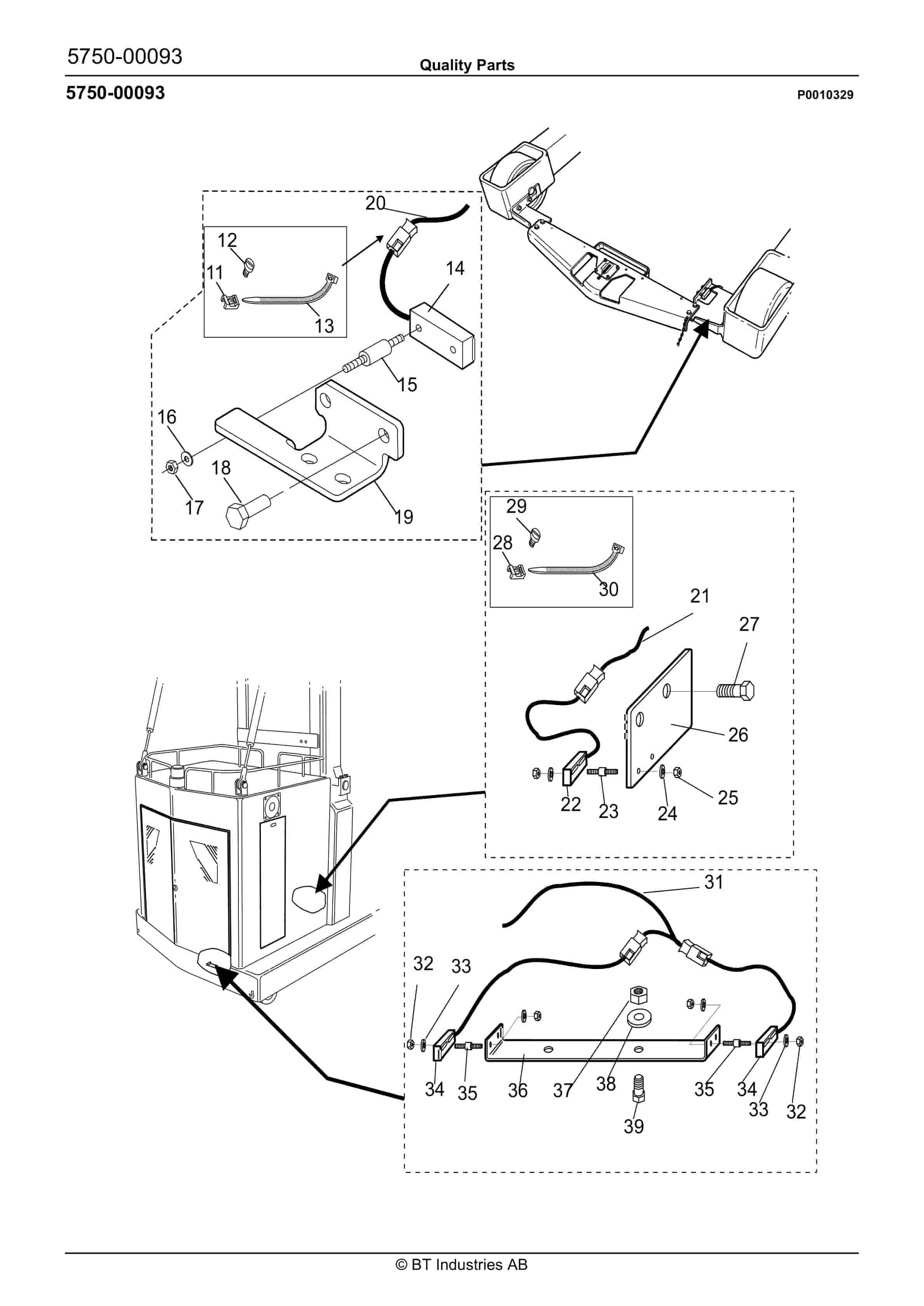 5750-00093

Quality Parts

5750-00093

P0010329

20
12
11
13
14
15
16
17
18
19

29
28
30
21
27
26
22
23
24
25

31
32
33
34
35
36
37
38
39
35
34
33
32

© BT Industries AB