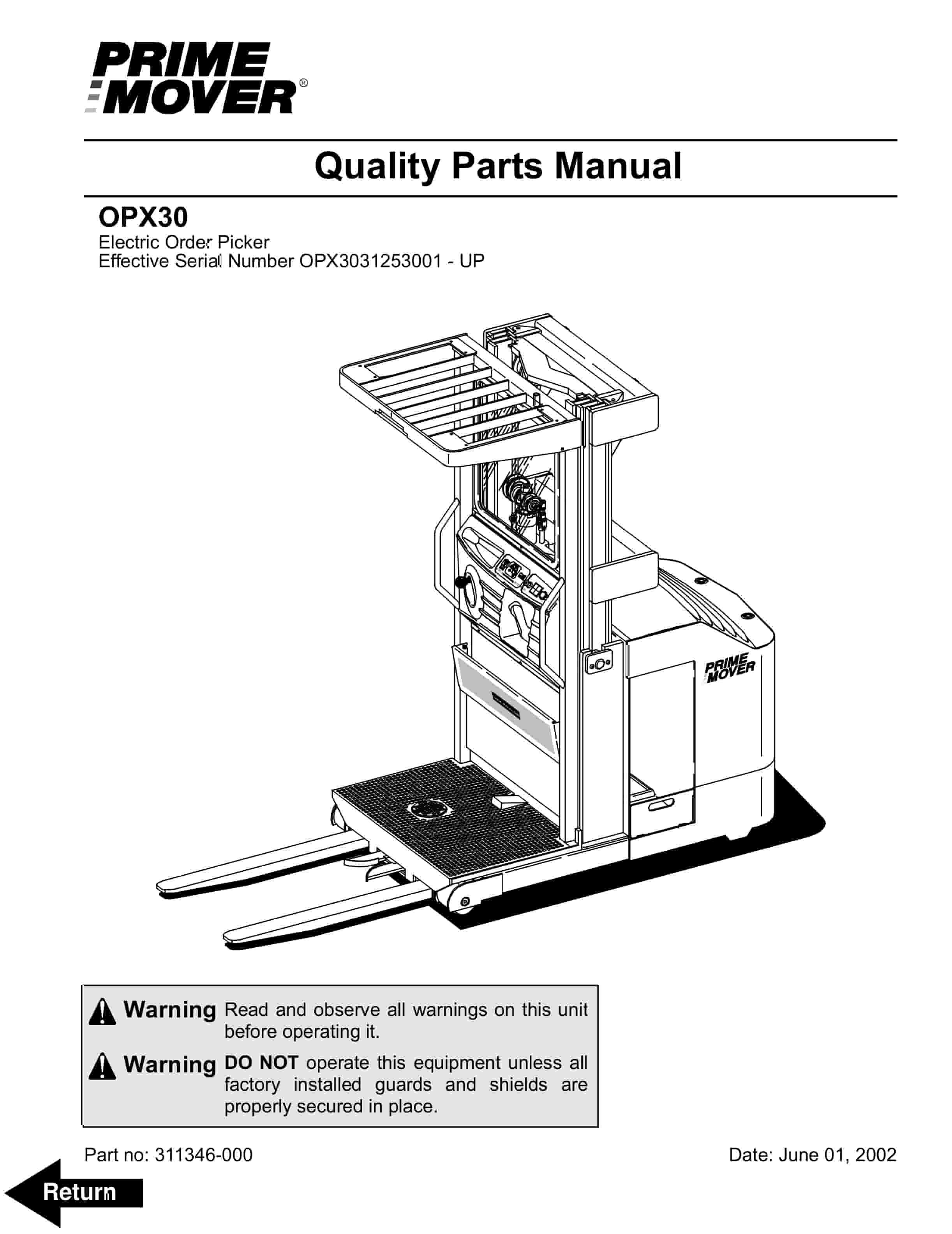 PRIME MOVER®

Quality Parts Manual

OPX30
Electric Order Picker
Effective Serial Number OPX3031253001 - UP

PRIME MOVER

Warning Read and observe all warnings on this unit before operating it.

Warning DO NOT operate this equipment unless all factory installed guards and shields are properly secured in place.

Part no: 311346-000

Date: June 01, 2002

Return