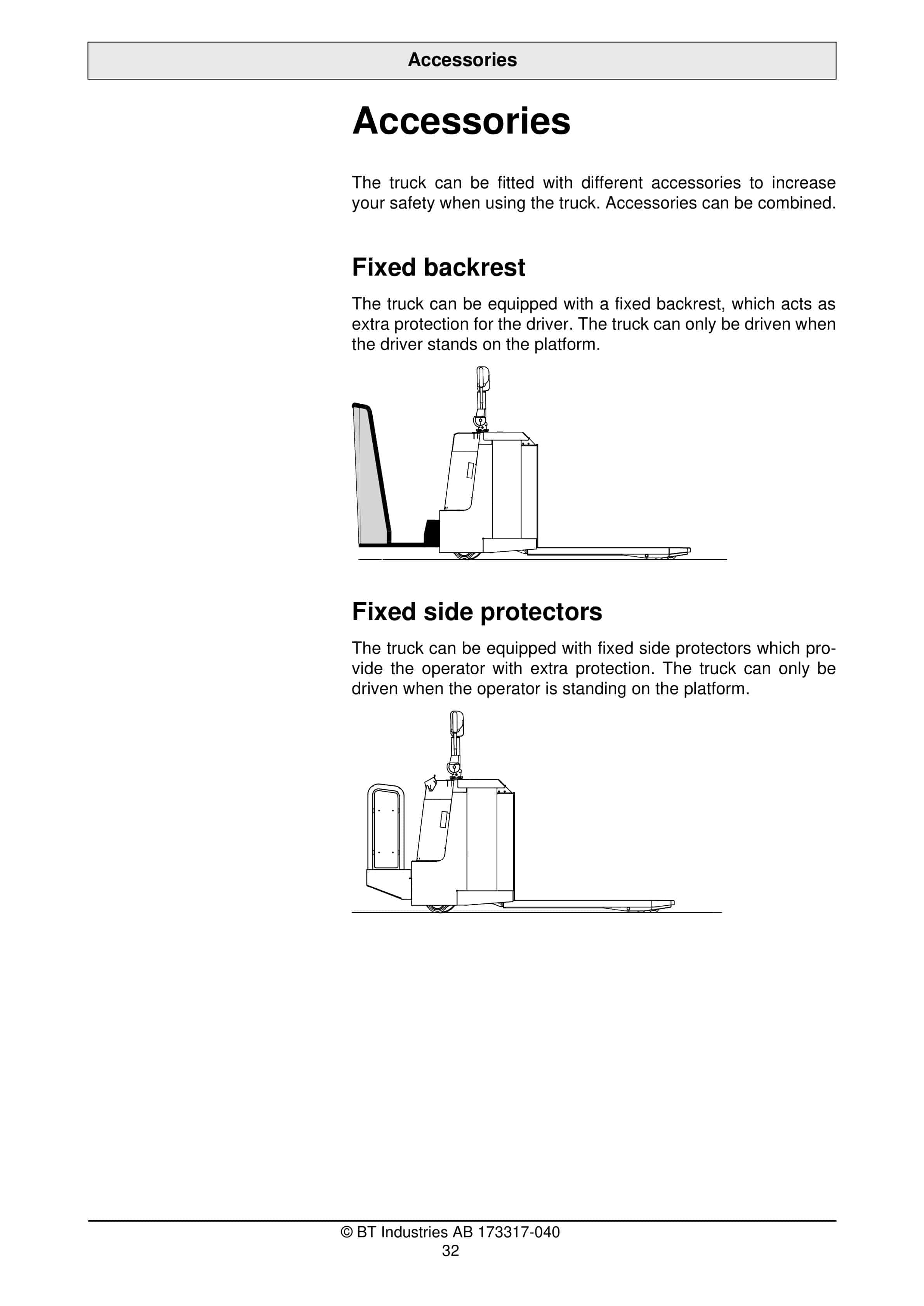 Accessories

Accessories

The truck can be fitted with different accessories to increase your safety when using the truck. Accessories can be combined.

Fixed backrest

The truck can be equipped with a fixed backrest, which acts as extra protection for the driver. The truck can only be driven when the driver stands on the platform.

Fixed side protectors

The truck can be equipped with fixed side protectors which provide the operator with extra protection. The truck can only be driven when the operator is standing on the platform.

© BT Industries AB 173317-040
32