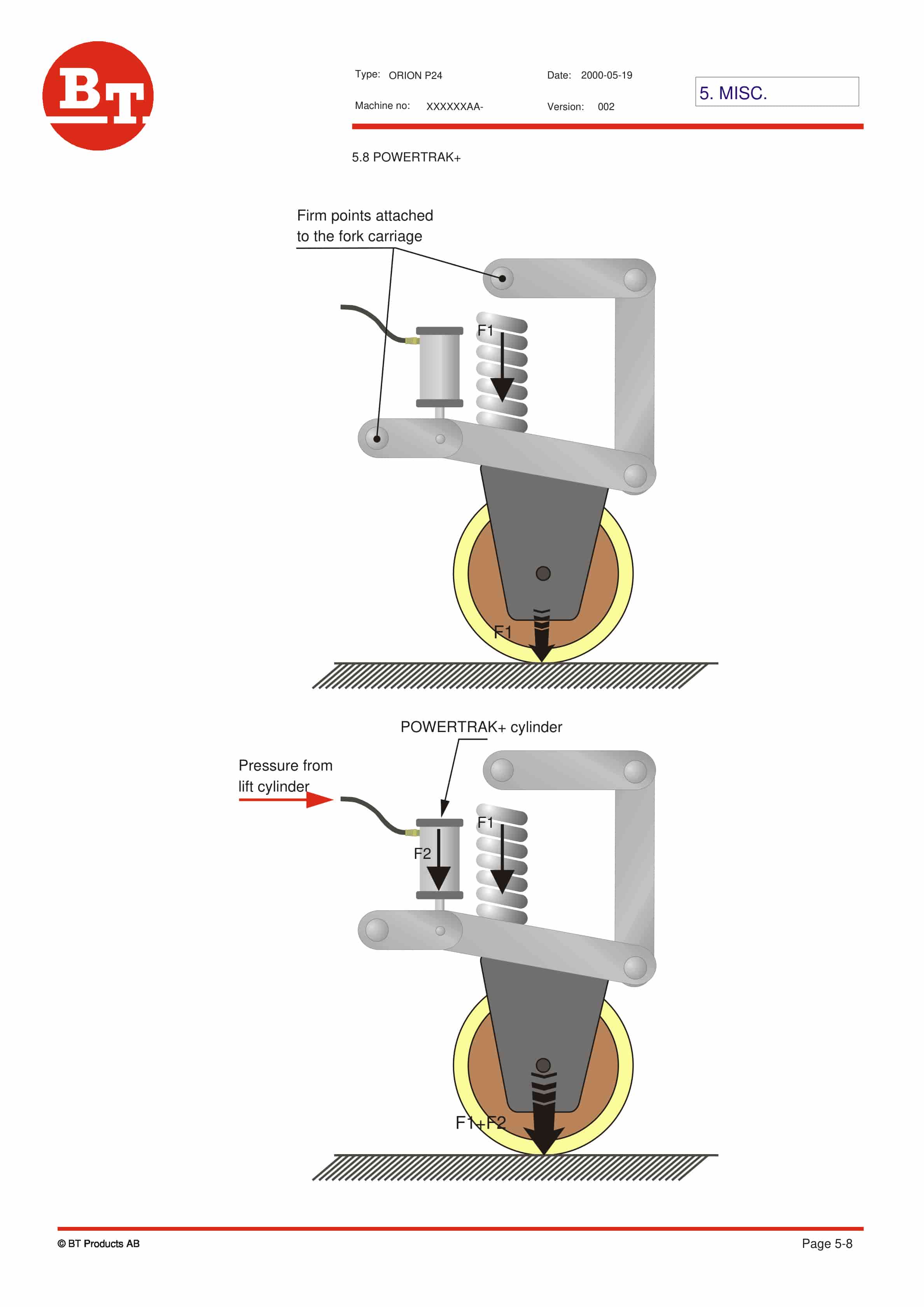 BT

Type: ORION P24
Date: 2000-05-19
Machine no: XXXXXXAA-
Version: 002

5. MISC.

5.8 POWERTRAK+

Firm points attached to the fork carriage

F1

F1

POWERTRAK+ cylinder

Pressure from lift cylinder

F1

F2

F1+F2

© BT Products AB

Page 5-8