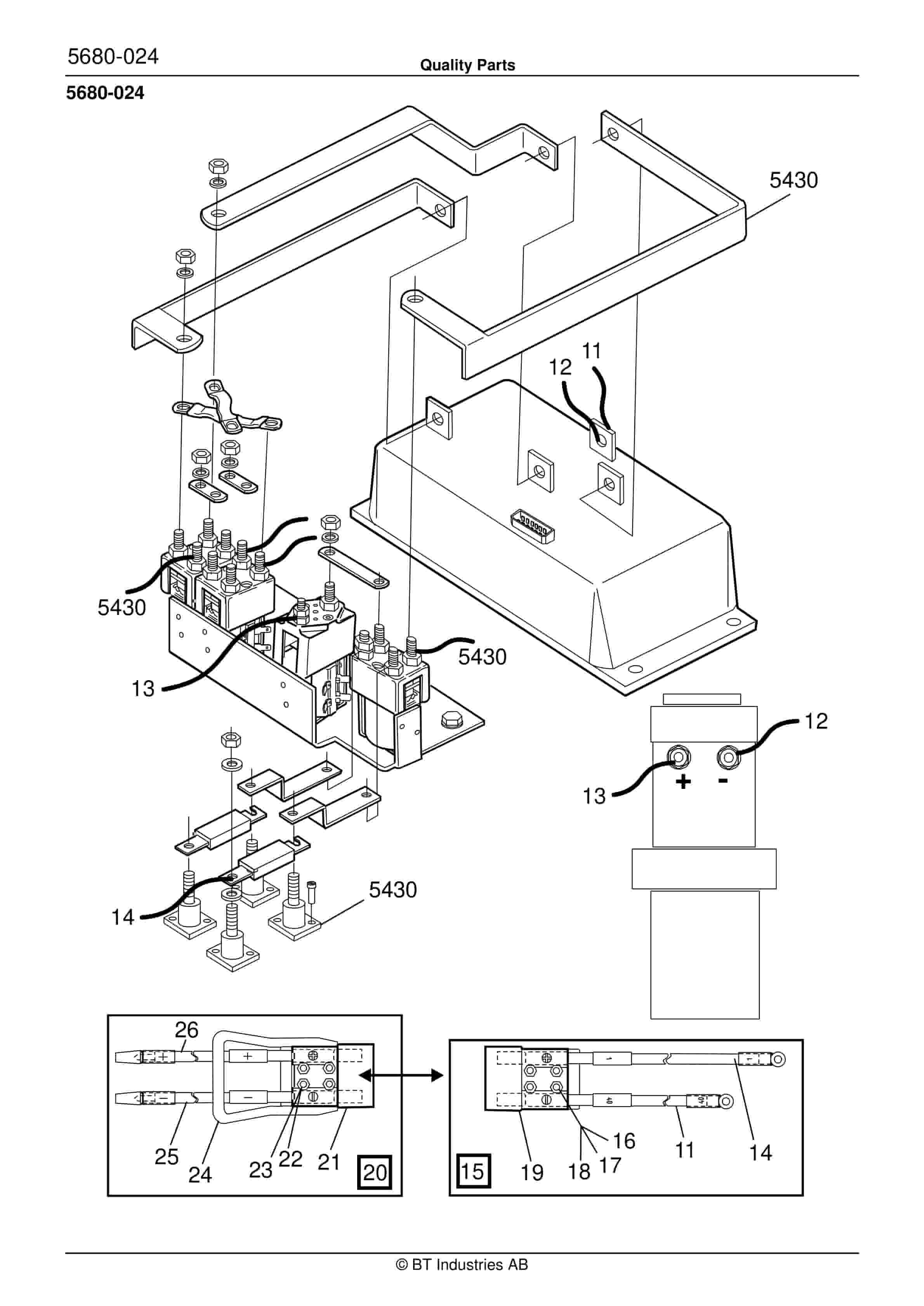 5680-024

Quality Parts

5680-024

5430

11

12

5430

5430

13

12

13

+

-

5430

14

26

+

−

25

24

23

22

21

20

15

19

18

17

16

11

14

© BT Industries AB