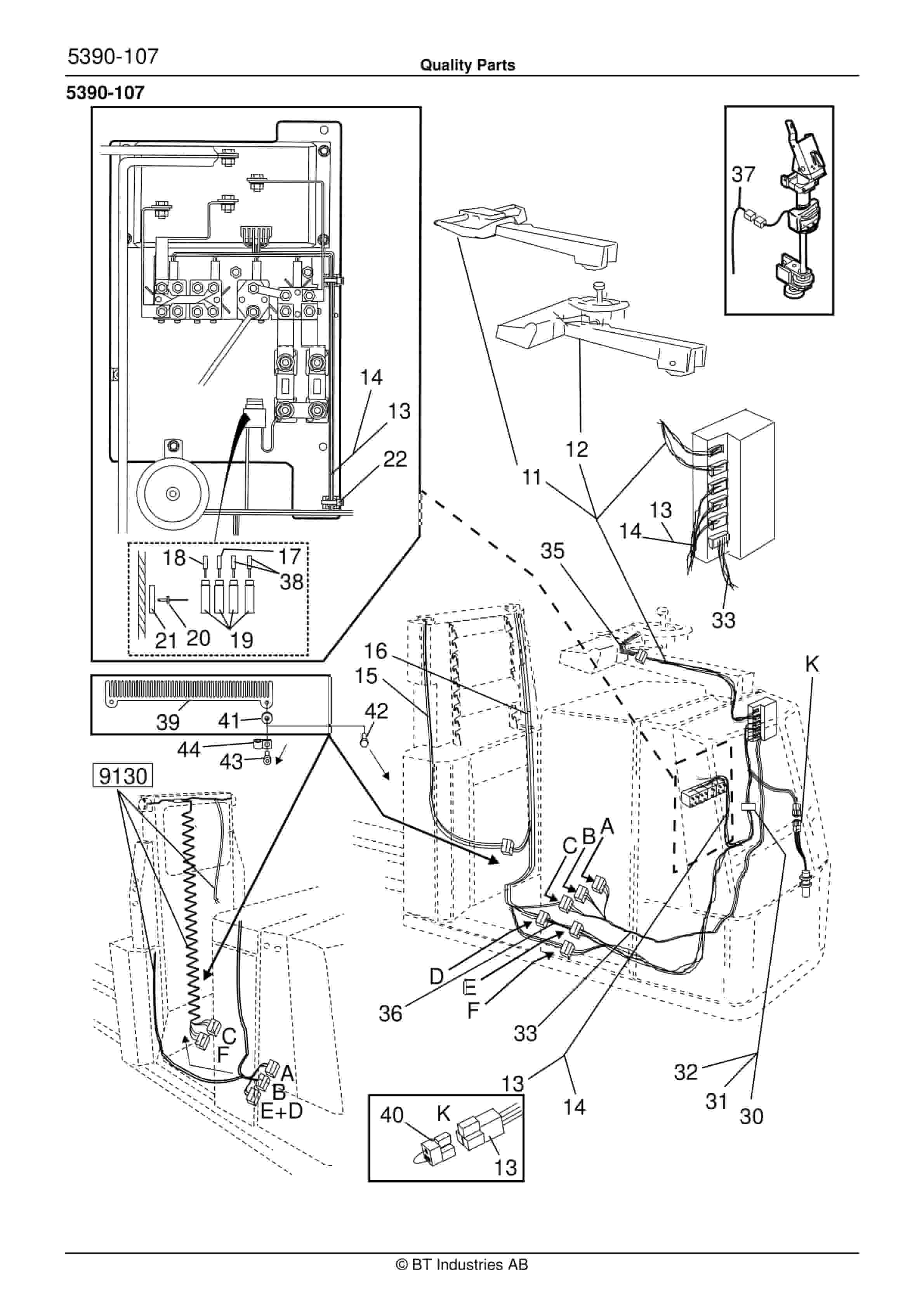 5390-107

Quality Parts

5390-107

37

14
13
22
12
11
13
14
35
33
18
17
38
21
20
19
16
15
K
39
41
42
44
43
9130
A
B
C
D
E
F
36
33
C
F
A
B
E+D
13
14
32
31
30
40
K
13

© BT Industries AB