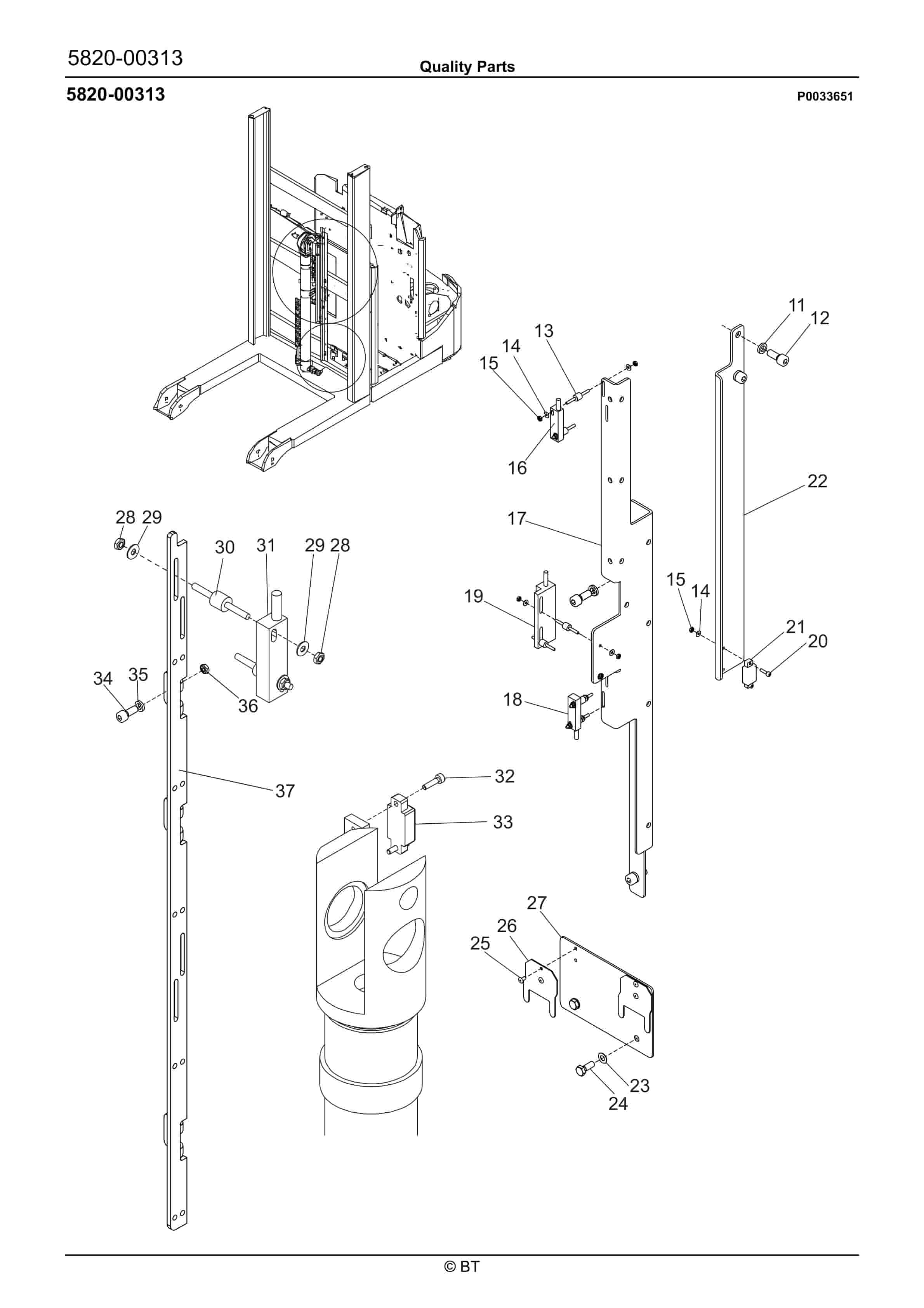 5820-00313
Quality Parts

5820-00313
P0033651

11
12
13
14
15
16
22
17
28 29
30
31
29 28
19
15
14
21
20
34
35
36
18
37
32
33
27
26
25
23
24

© BT