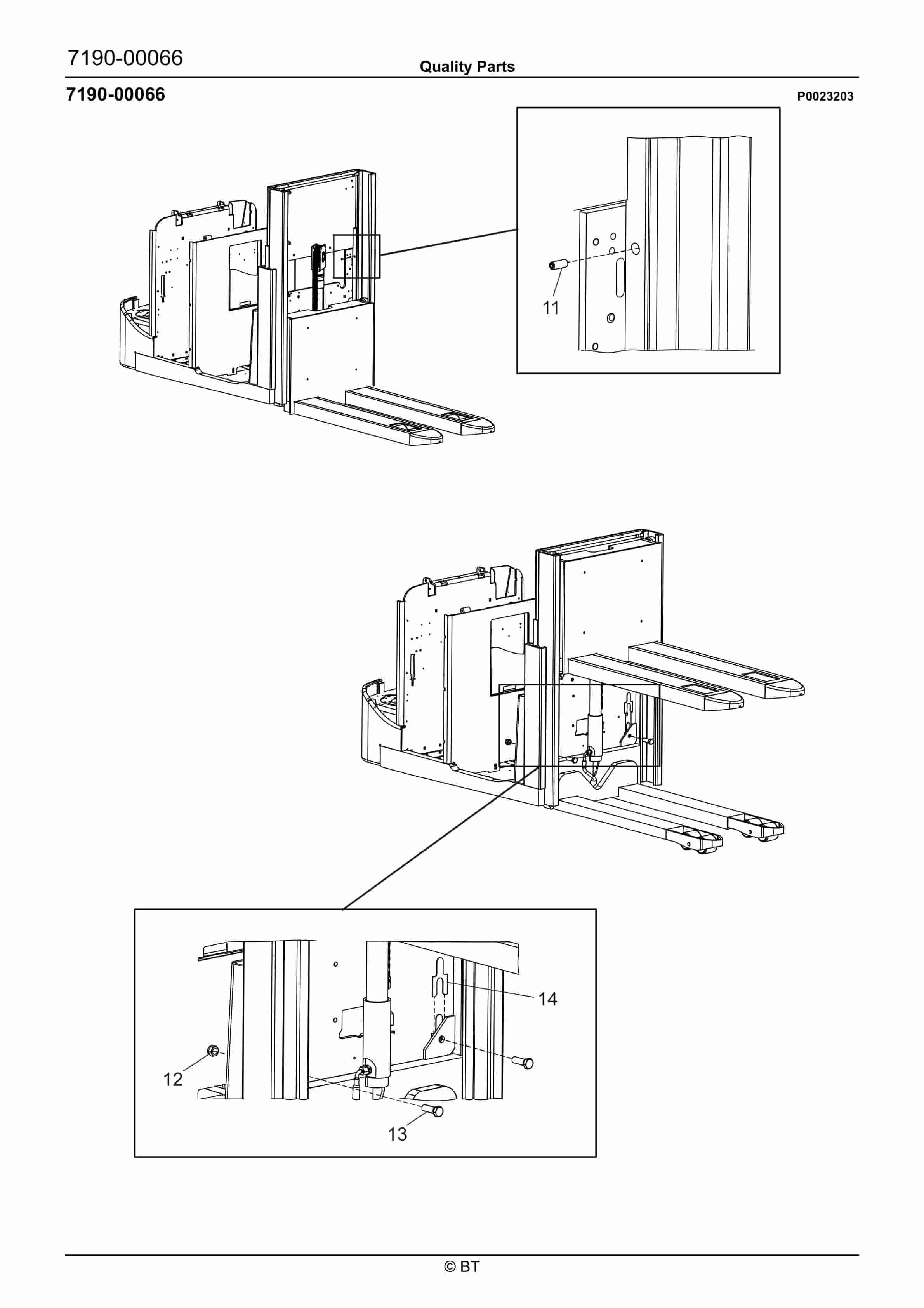 7190-00066

Quality Parts

7190-00066

P0023203

11

14

12

13

© BT