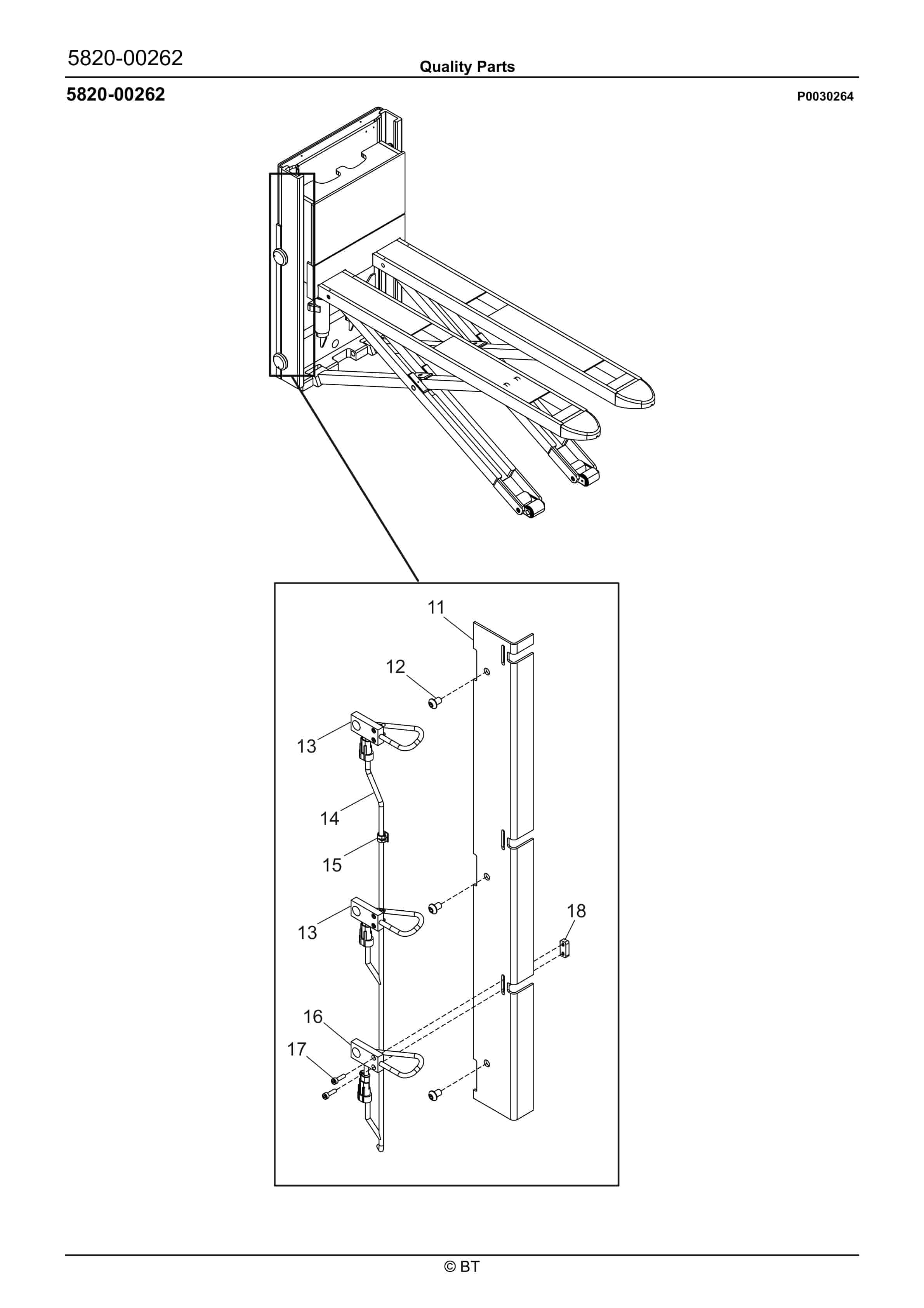 5820-00262

Quality Parts

5820-00262

P0030264

11

12

13

14

15

13

18

16

17

© BT