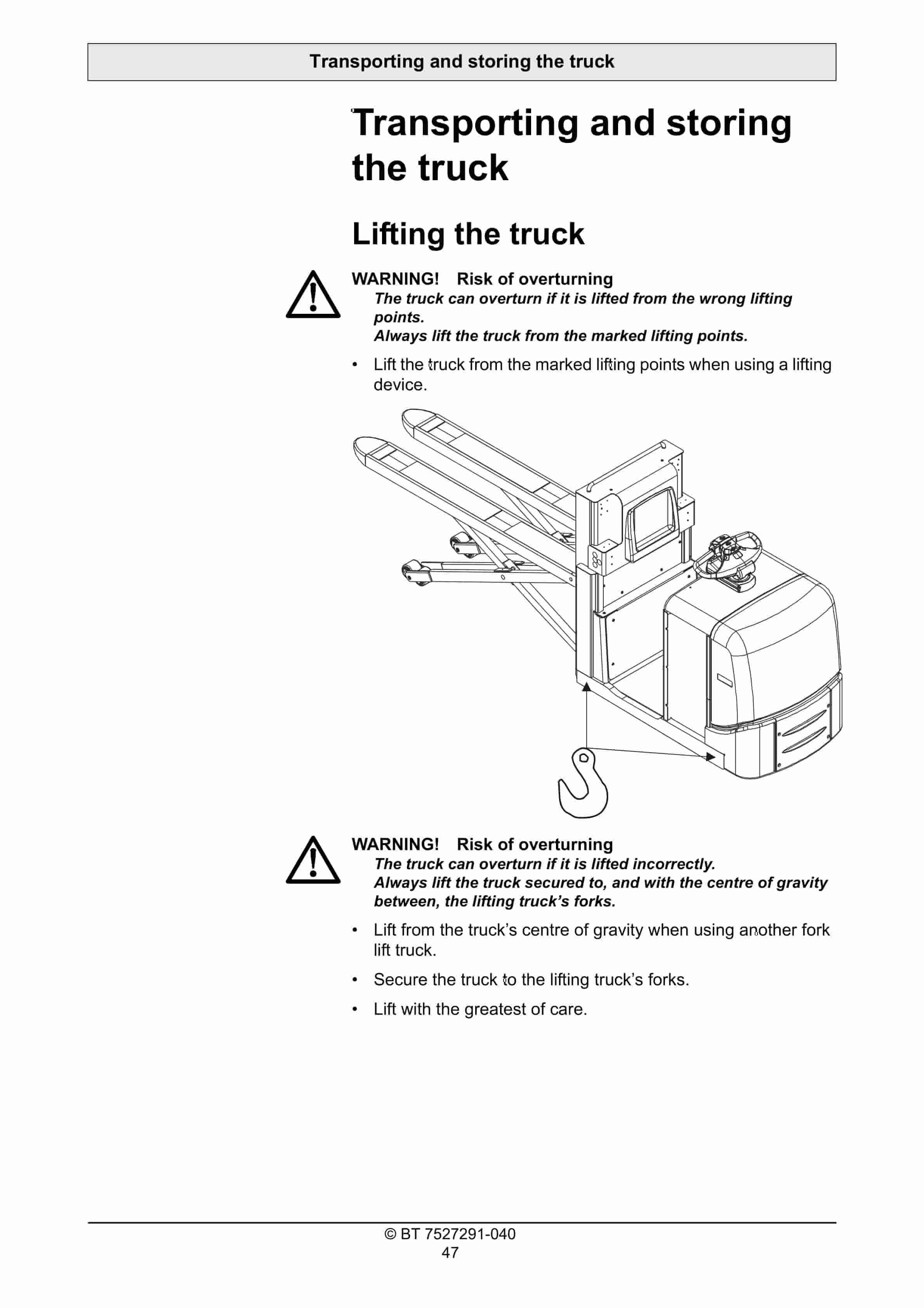 Transporting and storing the truck

Transporting and storing the truck

Lifting the truck

WARNING! Risk of overturning
The truck can overturn if it is lifted from the wrong lifting points.
Always lift the truck from the marked lifting points.

• Lift the truck from the marked lifting points when using a lifting device.

WARNING! Risk of overturning
The truck can overturn if it is lifted incorrectly.
Always lift the truck secured to, and with the centre of gravity between, the lifting truck's forks.

• Lift from the truck's centre of gravity when using another fork lift truck.

• Secure the truck to the lifting truck's forks.

• Lift with the greatest of care.

© BT 7527291-040
47