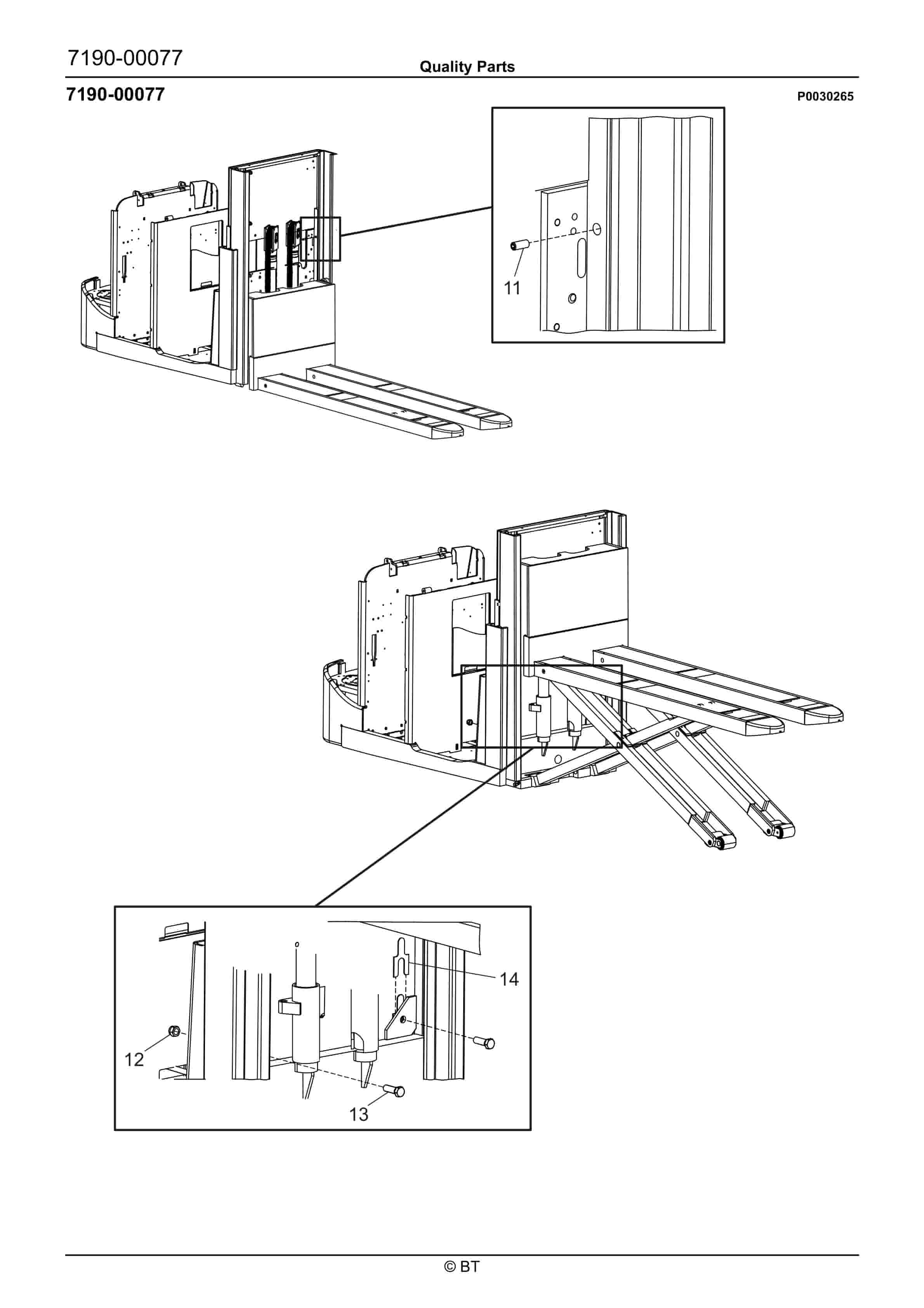 7190-00077

Quality Parts

7190-00077

P0030265

11

14

12

13

© BT