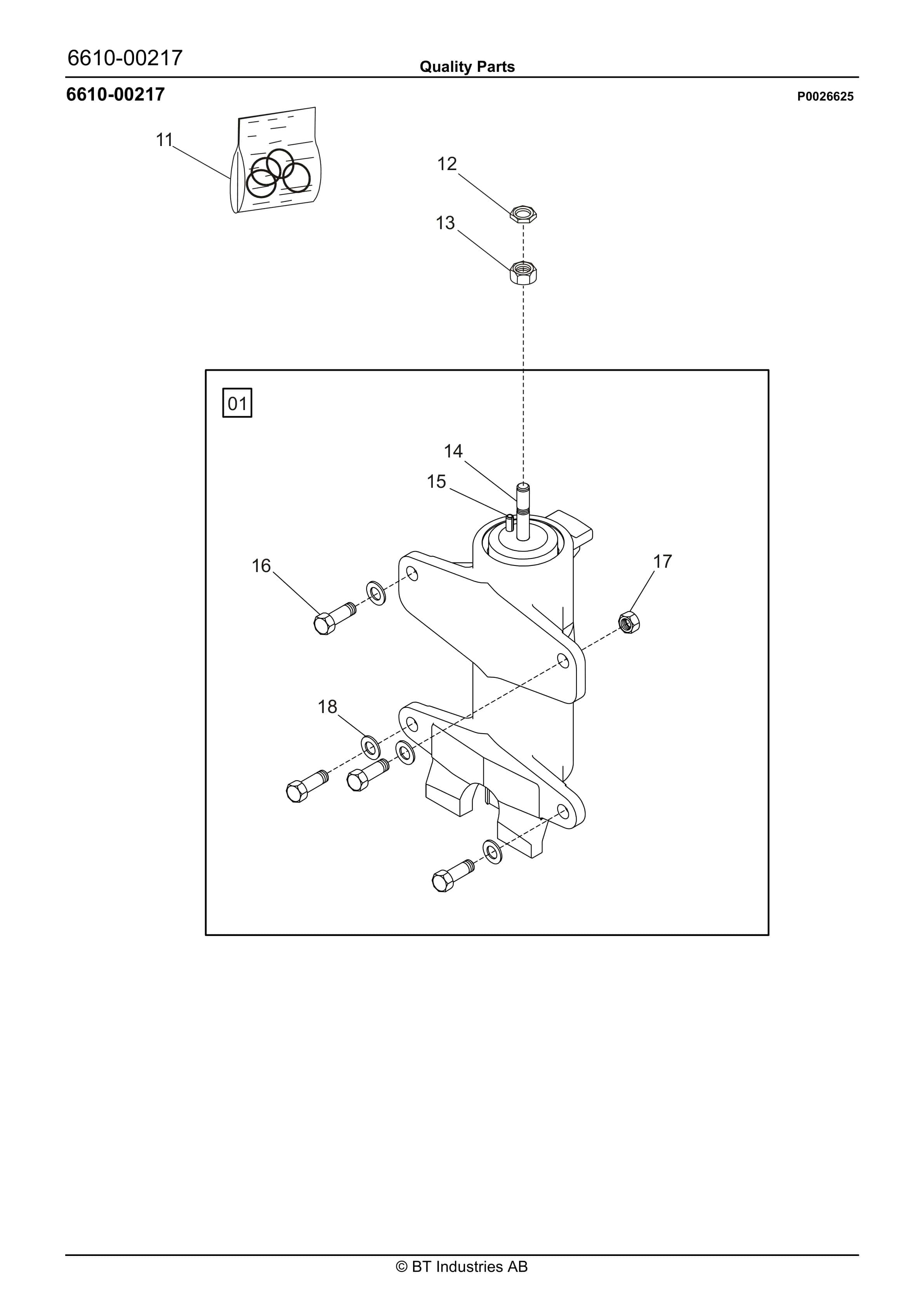 6610-00217

Quality Parts

6610-00217

P0026625

11

12

13

01

14

15

16

17

18

© BT Industries AB