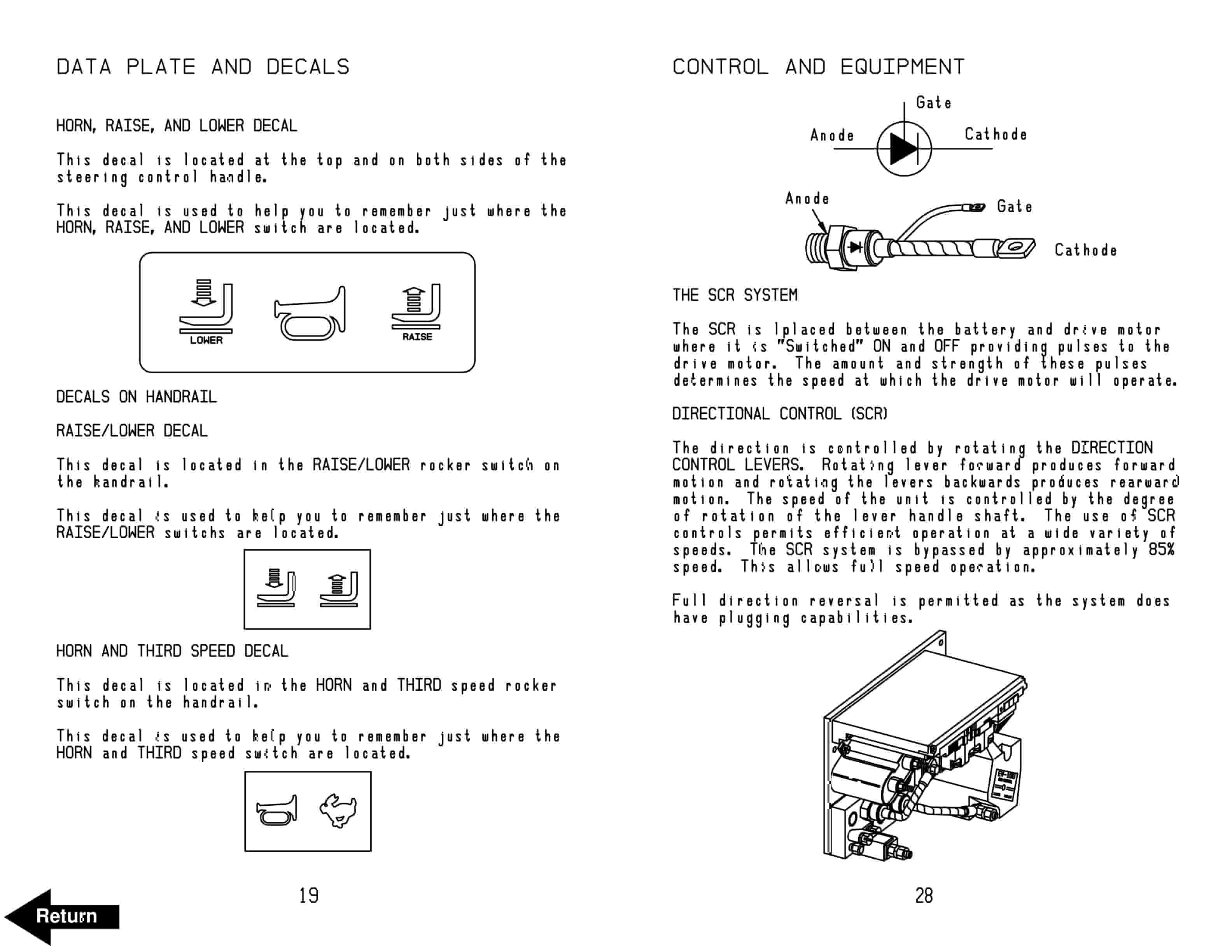 DATA PLATE AND DECALS

HORN, RAISE, AND LOWER DECAL

This decal is located at the top and on both sides of the steering control handle.

This decal is used to help you to remember just where the HORN, RAISE, AND LOWER switch are located.

LOWER

RAISE

DECALS ON HANDRAIL

RAISE/LOWER DECAL

This decal is located in the RAISE/LOWER rocker switch on the handrail.

This decal is used to help you to remember just where the RAISE/LOWER switchs are located.

HORN AND THIRD SPEED DECAL

This decal is located in the HORN and THIRD speed rocker switch on the handrail.

This decal is used to help you to remember just where the HORN and THIRD speed switch are located.

19

Return

CONTROL AND EQUIPMENT

Gate

Anode

Cathode

Anode

Gate

Cathode

THE SCR SYSTEM

The SCR is lplaced between the battery and drive motor where it is "Switched" ON and OFF providing pulses to the drive motor. The amount and strength of these pulses determines the speed at which the drive motor will operate.

DIRECTIONAL CONTROL (SCR)

The direction is controlled by rotating the DIRECTION CONTROL LEVERS. Rotating lever forward produces forward motion and rotating the levers backwards produces rearward motion. The speed of the unit is controlled by the degree of rotation of the lever handle shaft. The use of SCR controls permits efficient operation at a wide variety of speeds. The SCR system is bypassed by approximately 85% speed. This allows full speed operation.

Full direction reversal is permitted as the system does have plugging capabilities.

28