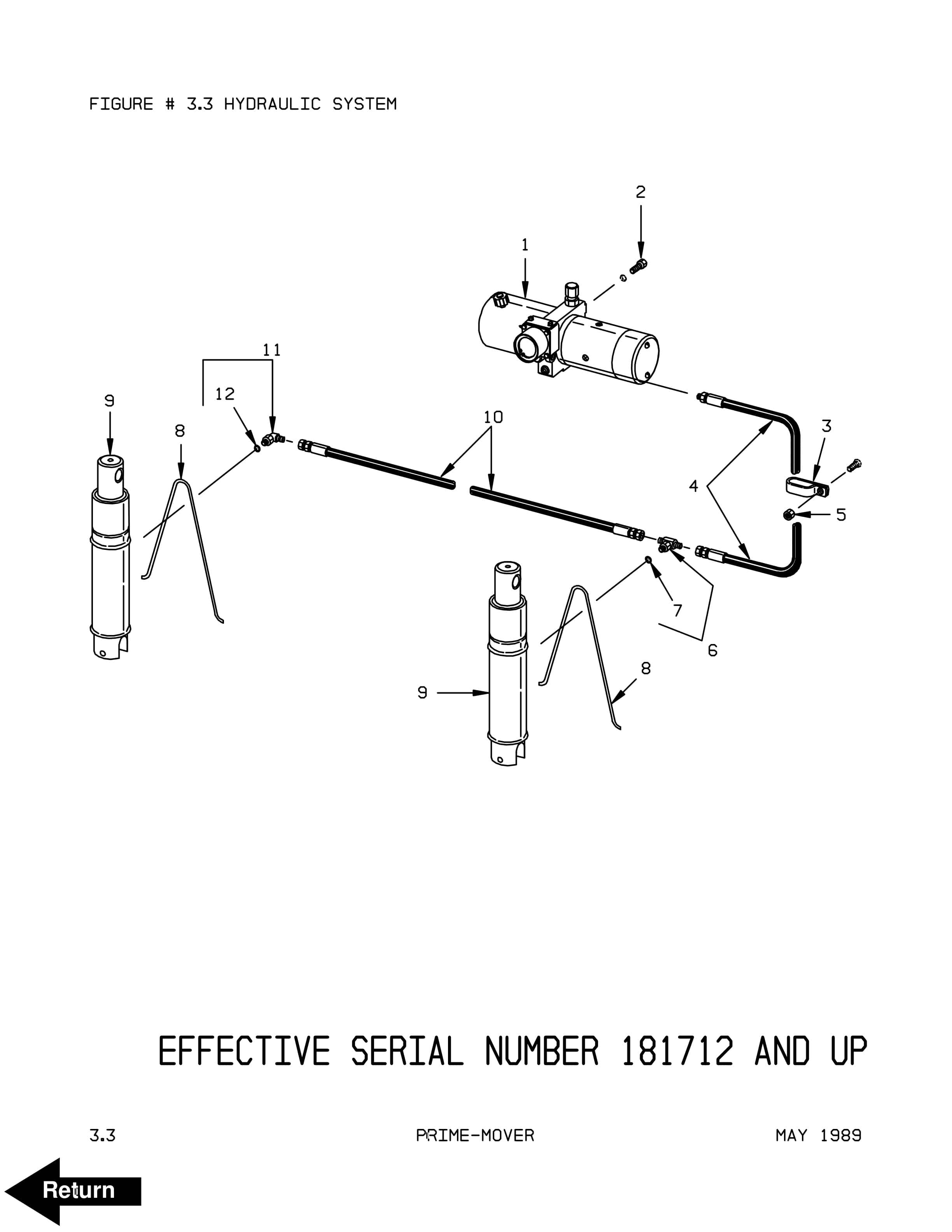 FIGURE # 3.3 HYDRAULIC SYSTEM

2
1
11
12
9
8
10
3
4
5
7
6
8
9

EFFECTIVE SERIAL NUMBER 181712 AND UP

3.3 PRIME-MOVER MAY 1989

Return