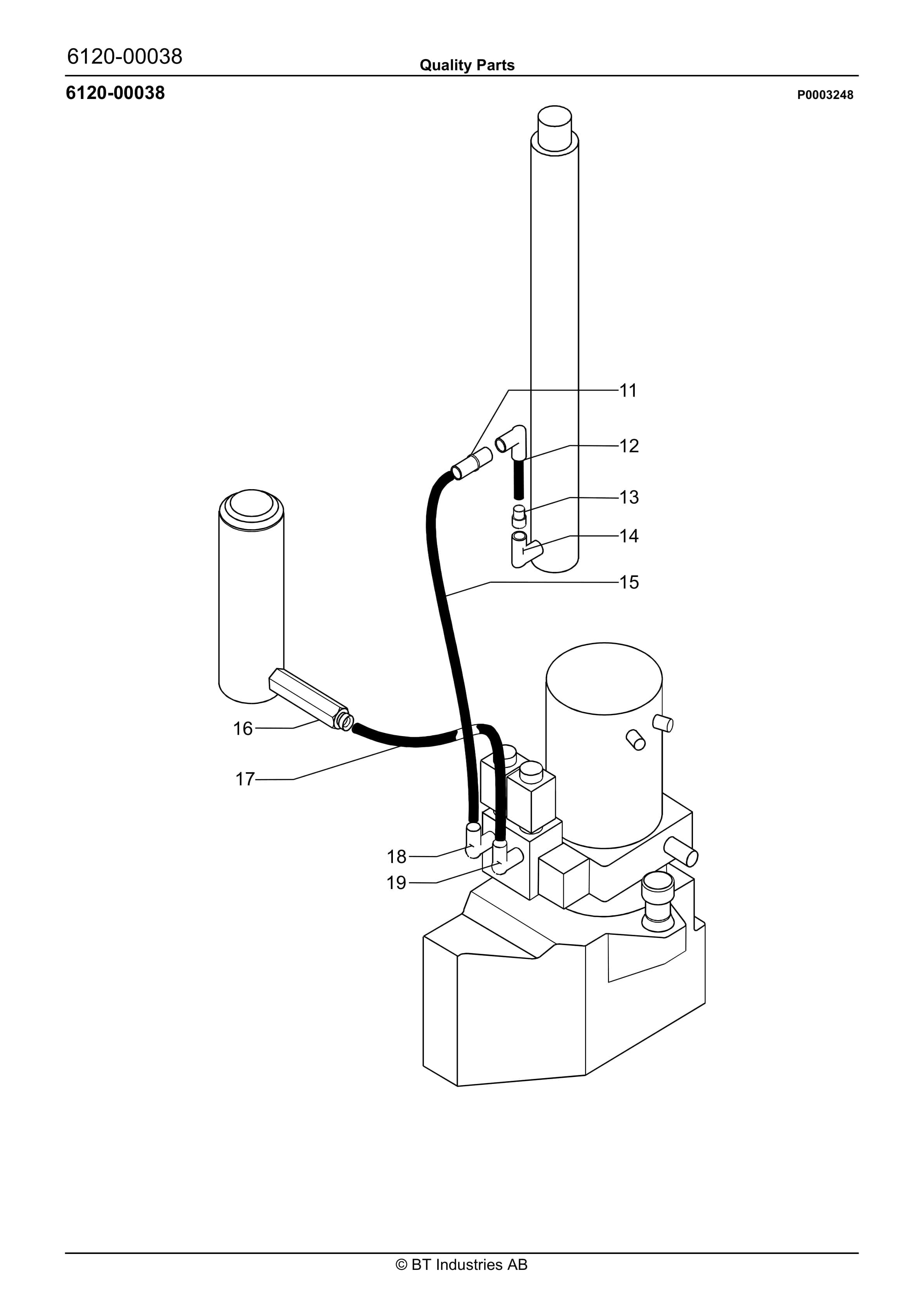 6120-00038
Quality Parts

6120-00038

P0003248

11
12
13
14
15
16
17
18
19

© BT Industries AB